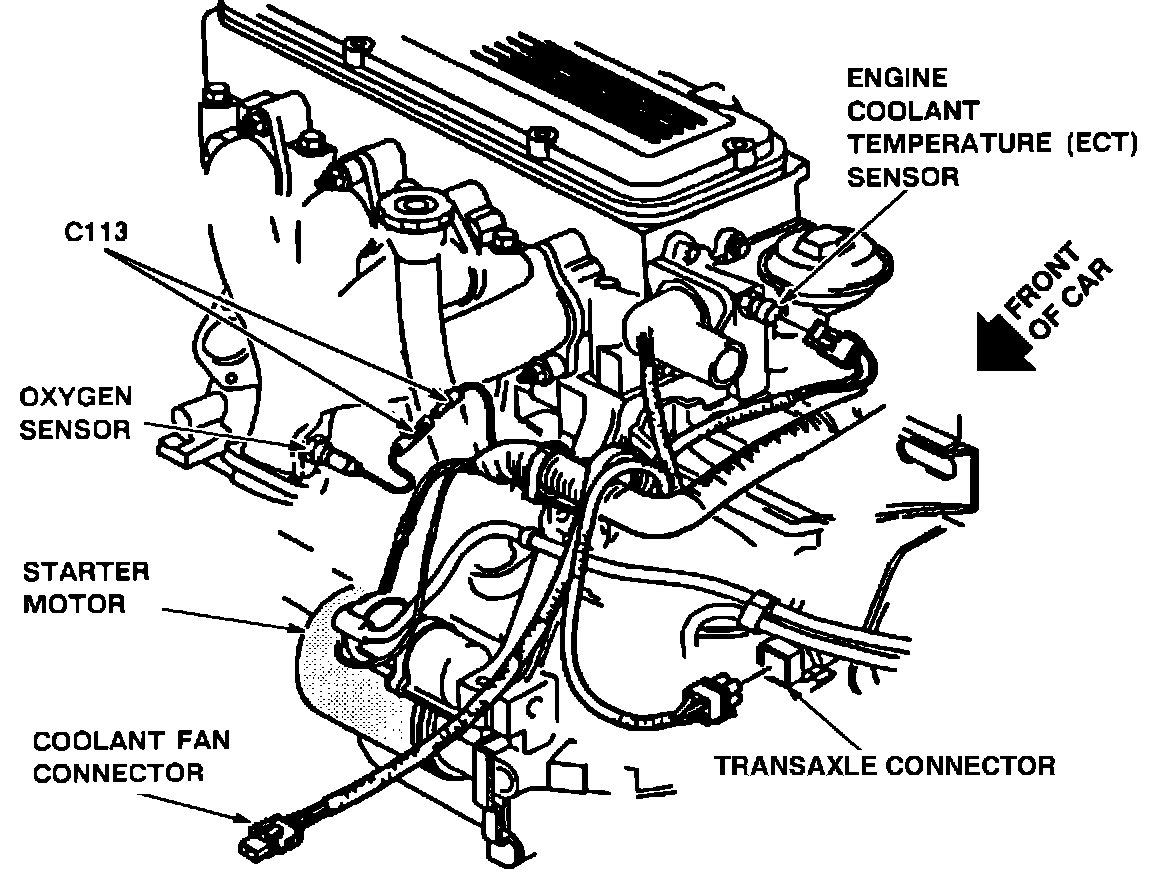 ENGINE COOLANT TEMPERATURE (ECT) SENSOR

C113

FRONT OF CAR

OXYGEN SENSOR

STARTER MOTOR

COOLANT FAN CONNECTOR

TRANSAXLE CONNECTOR