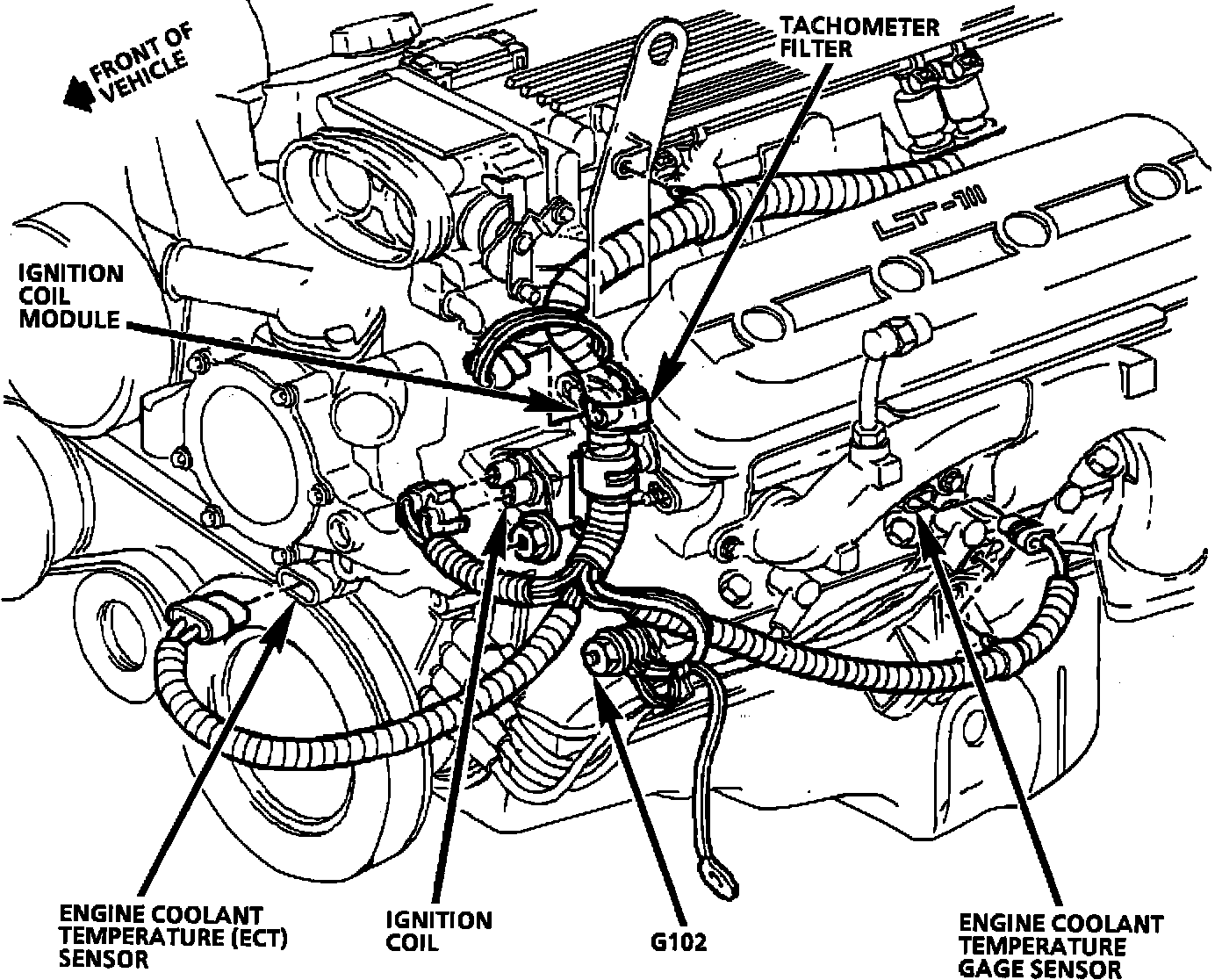 FRONT OF VEHICLE

TACHOMETER FILTER

LT-1

IGNITION COIL MODULE

ENGINE COOLANT TEMPERATURE (ECT) SENSOR

IGNITION COIL

G102

ENGINE COOLANT TEMPERATURE GAGE SENSOR