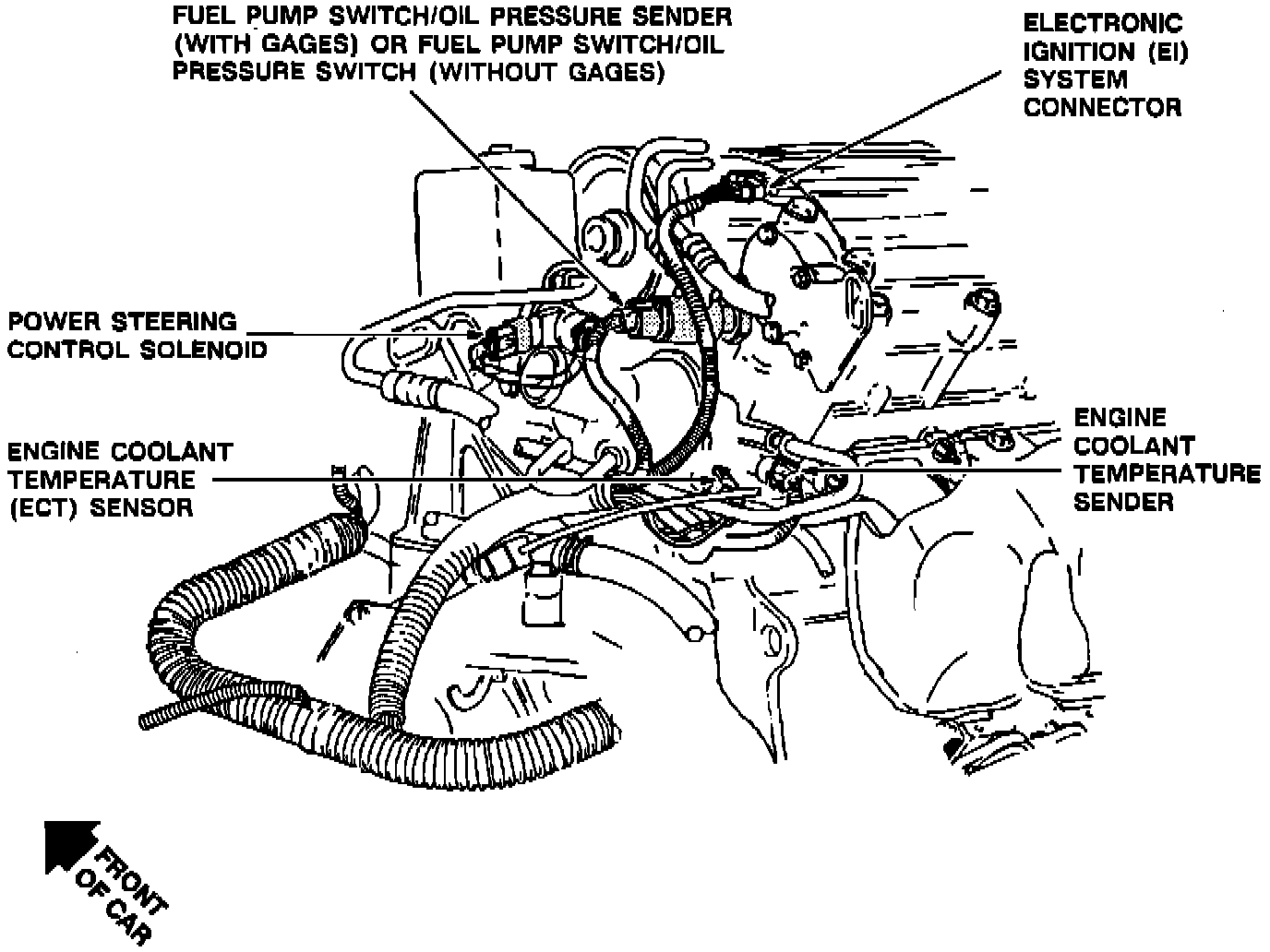 FUEL PUMP SWITCH/OIL PRESSURE SENDER (WITH GAGES) OR FUEL PUMP SWITCH/OIL PRESSURE SWITCH (WITHOUT GAGES)

ELECTRONIC IGNITION (EI) SYSTEM CONNECTOR

POWER STEERING CONTROL SOLENOID

ENGINE COOLANT TEMPERATURE (ECT) SENSOR

ENGINE COOLANT TEMPERATURE SENDER

FRONT OF CAR