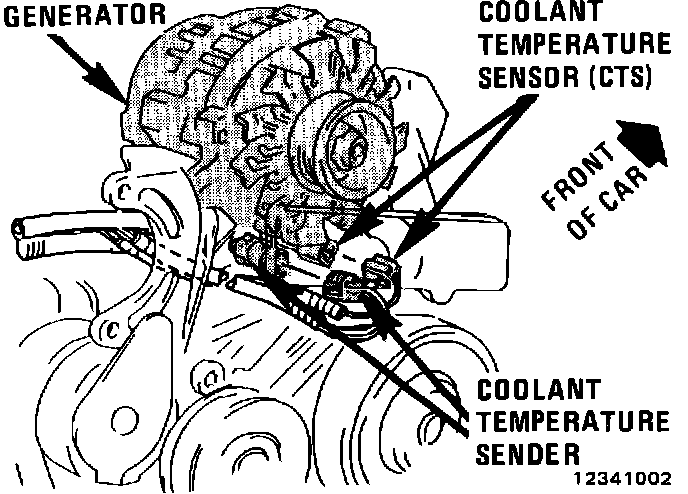 GENERATOR

COOLANT TEMPERATURE SENSOR (CTS)

FRONT OF CAR

COOLANT TEMPERATURE SENDER

12341002