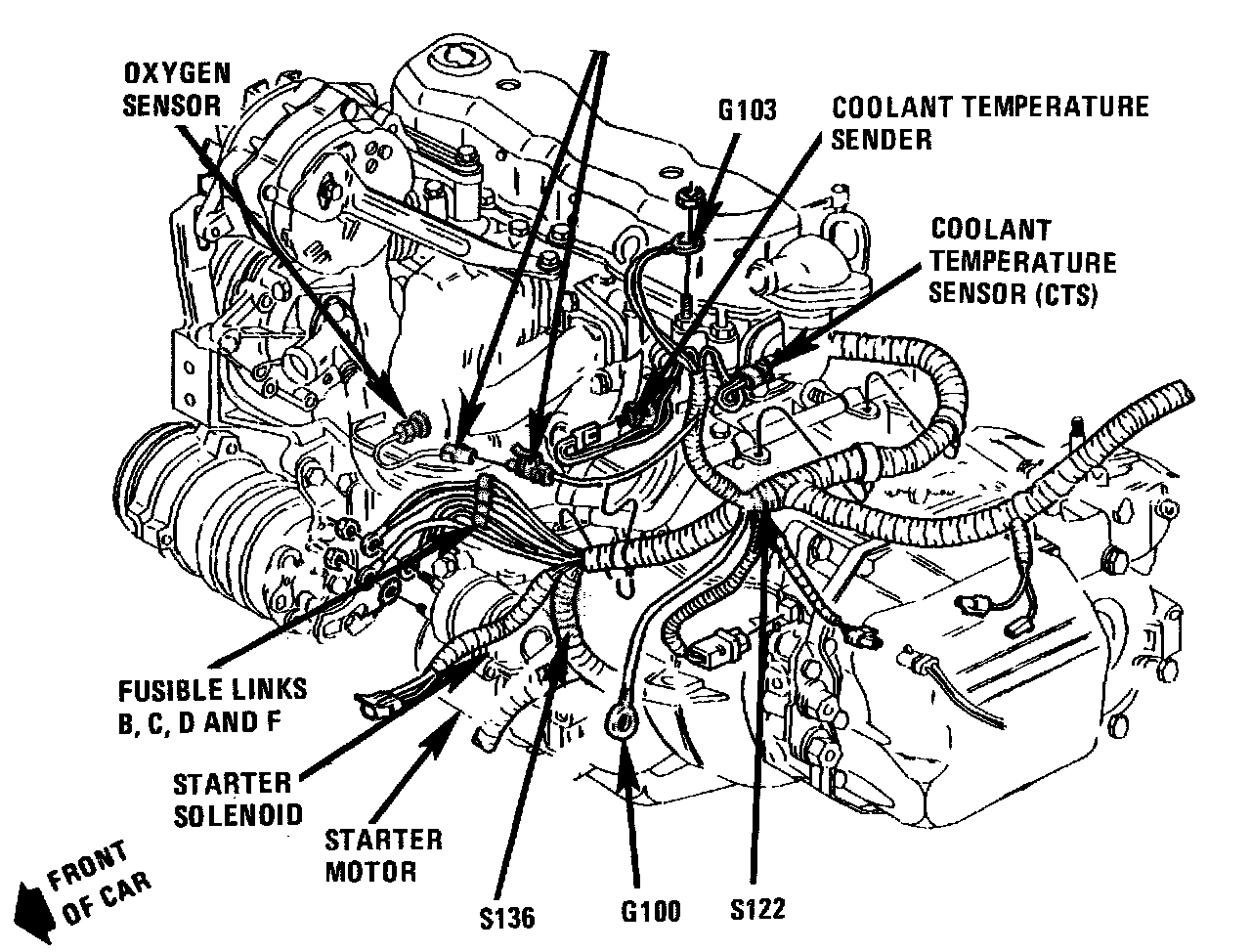 OXYGEN SENSOR

G103

COOLANT TEMPERATURE SENDER

COOLANT TEMPERATURE SENSOR (CTS)

FUSIBLE LINKS B, C, D AND F

STARTER SOLENOID

STARTER MOTOR

FRONT OF CAR

S136

G100

S122