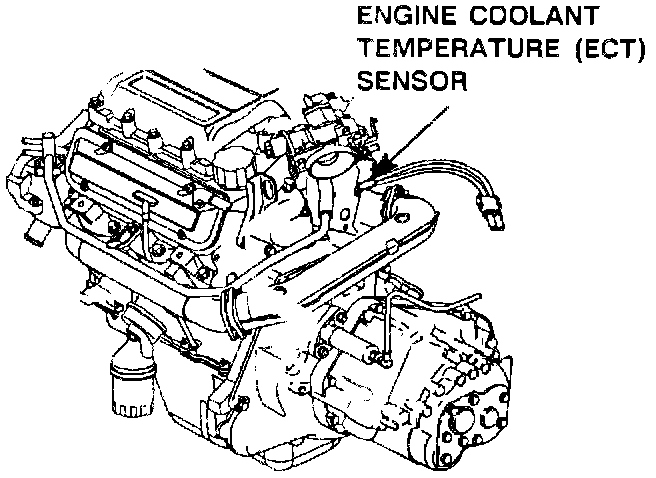 ENGINE COOLANT TEMPERATURE (ECT) SENSOR