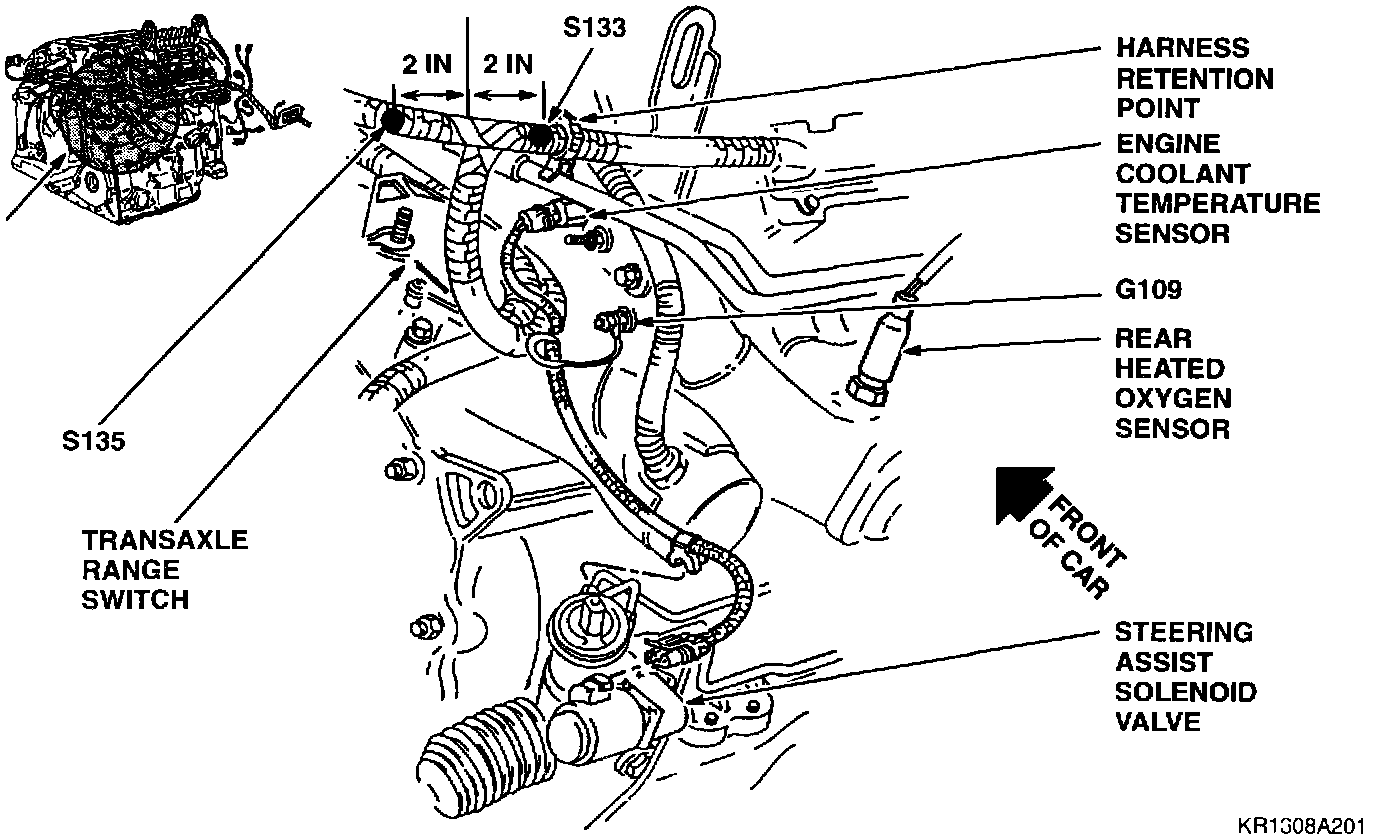 2 IN
2 IN
S133
HARNESS RETENTION POINT
ENGINE COOLANT TEMPERATURE SENSOR
G109
REAR HEATED OXYGEN SENSOR
S135
TRANSAXLE RANGE SWITCH
FRONT OF CAR
STEERING ASSIST SOLENOID VALVE
KR1308A201