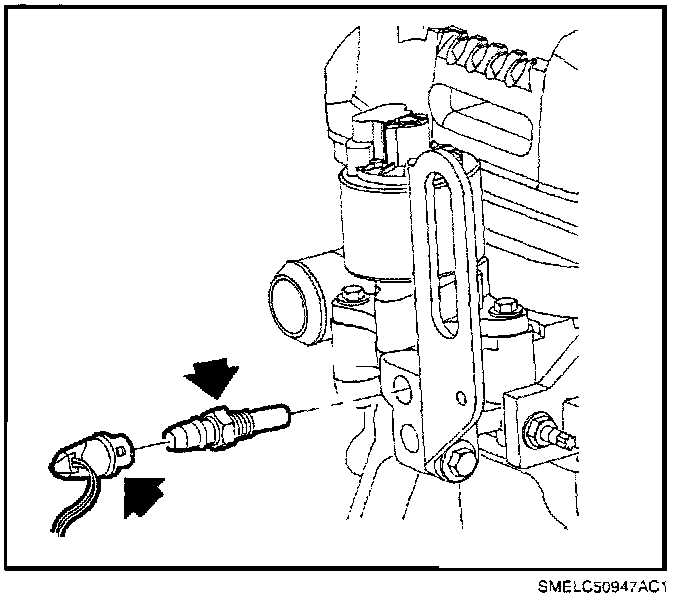 SMELC50947AC1