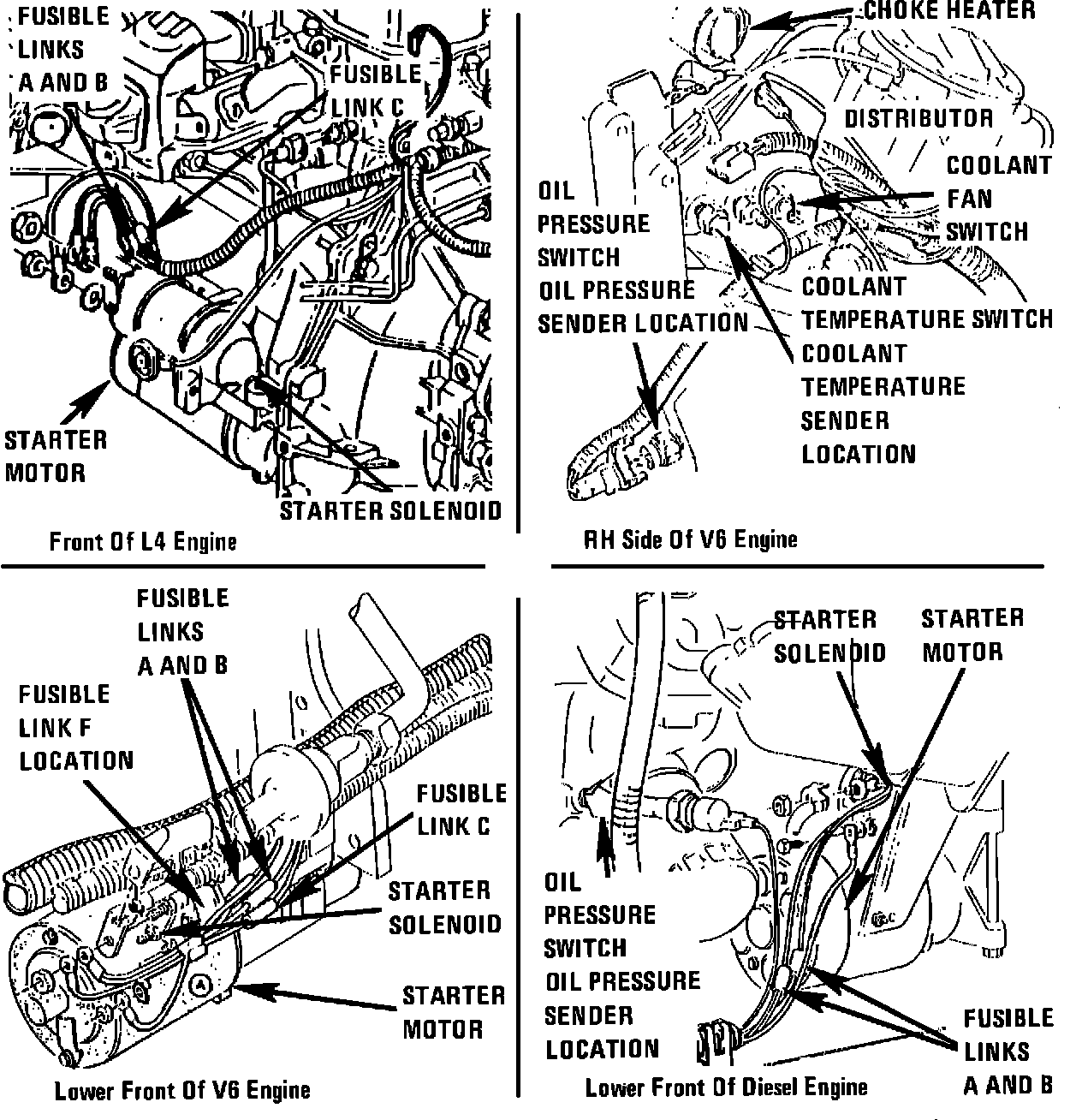 FUSIBLE LINKS A AND B

FUSIBLE LINK C

STARTER MOTOR

STARTER SOLENOID

Front Of L4 Engine

CHOKE HEATER

DISTRIBUTOR

COOLANT FAN SWITCH

OIL PRESSURE SWITCH

OIL PRESSURE SENDER LOCATION

COOLANT TEMPERATURE SWITCH

COOLANT TEMPERATURE SENDER LOCATION

RH Side Of V6 Engine

FUSIBLE LINKS A AND B

FUSIBLE LINK F LOCATION

FUSIBLE LINK C

STARTER SOLENOID

STARTER MOTOR

Lower Front Of V6 Engine

STARTER SOLENOID

STARTER MOTOR

OIL PRESSURE SWITCH

OIL PRESSURE SENDER LOCATION

FUSIBLE LINKS A AND B

Lower Front Of Diesel Engine