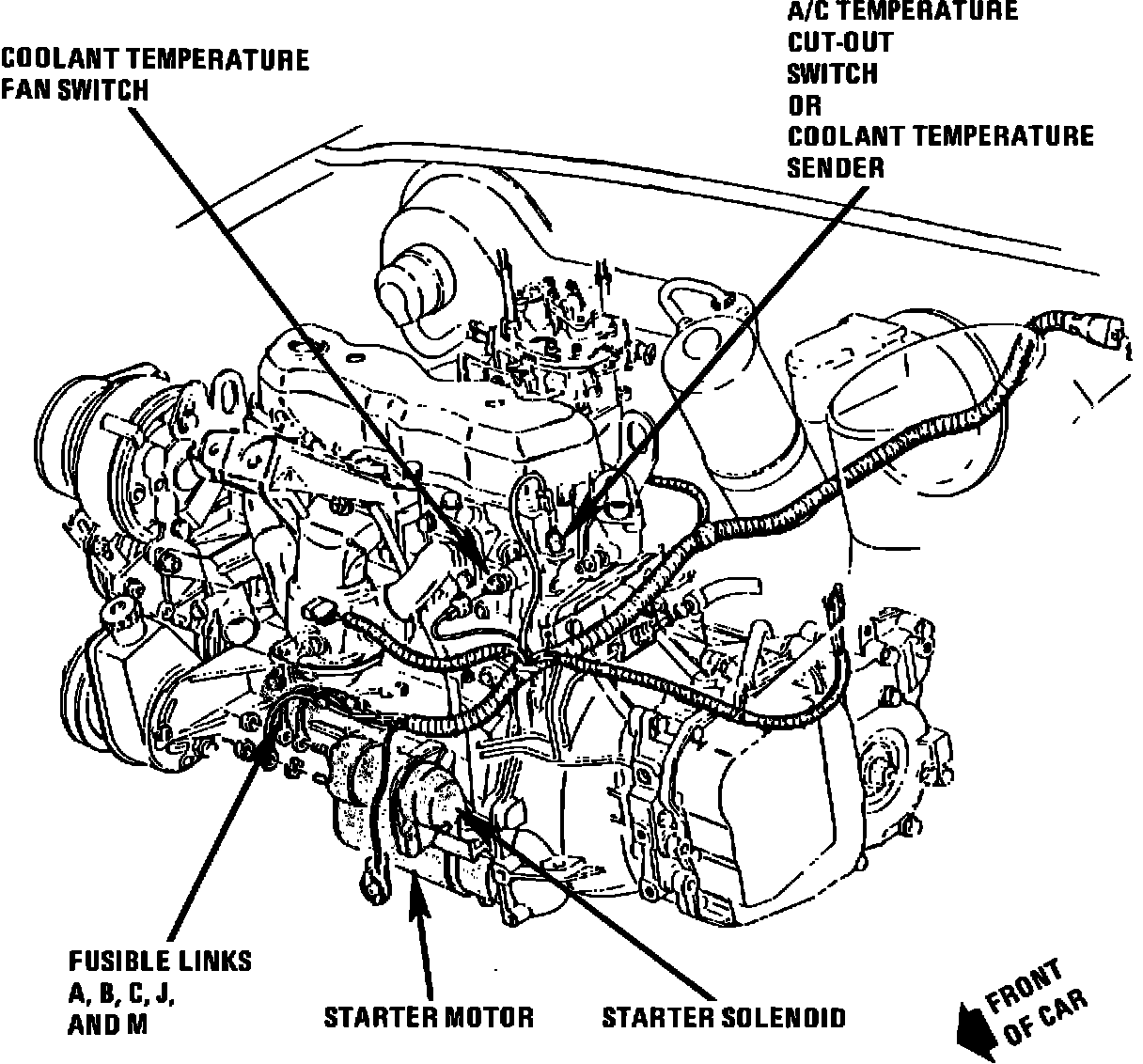 COOLANT TEMPERATURE FAN SWITCH

A/C TEMPERATURE CUT-OUT SWITCH OR COOLANT TEMPERATURE SENDER

FUSIBLE LINKS A, B, C, J, AND M

STARTER MOTOR

STARTER SOLENOID

FRONT OF CAR