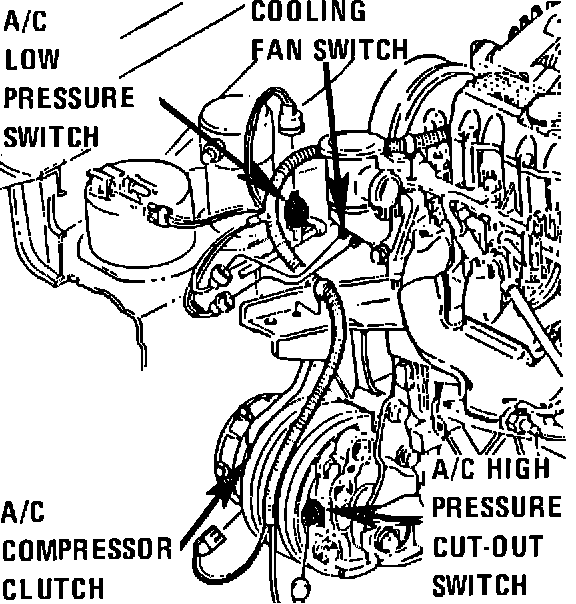 A/C LOW PRESSURE SWITCH

COOLING FAN SWITCH

A/C COMPRESSOR CLUTCH

A/C HIGH PRESSURE CUT-OUT SWITCH