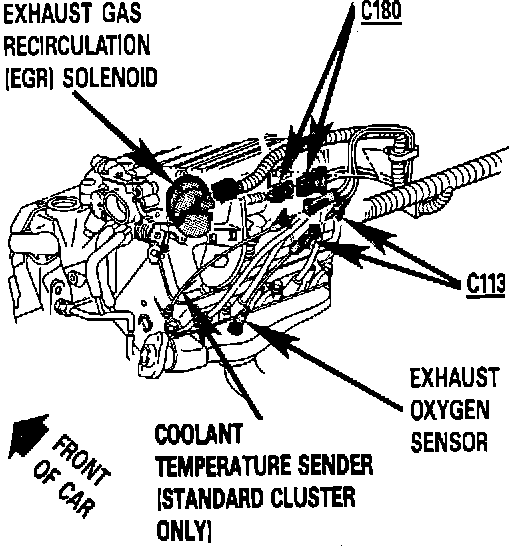 EXHAUST GAS RECIRCULATION (EGR) SOLENOID

C180

C113

EXHAUST OXYGEN SENSOR

COOLANT TEMPERATURE SENDER (STANDARD CLUSTER ONLY)

FRONT OF CAR