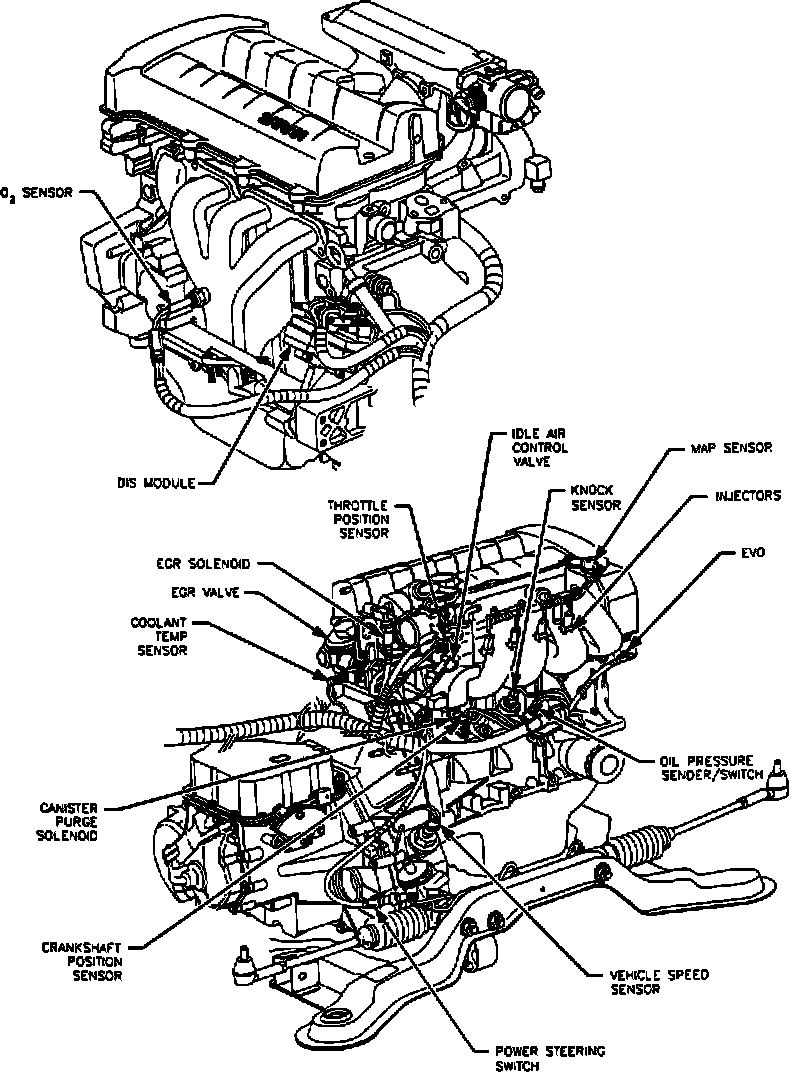 $O_2$ SENSOR

DIS MODULE

IDLE AIR CONTROL VALVE

MAP SENSOR

THROTTLE POSITION SENSOR

KNOCK SENSOR

INJECTORS

EGR SOLENOID

EVO

EGR VALVE

COOLANT TEMP SENSOR

OIL PRESSURE SENDER/SWITCH

CANISTER PURGE SOLENOID

CRANKSHAFT POSITION SENSOR

VEHICLE SPEED SENSOR

POWER STEERING SWITCH