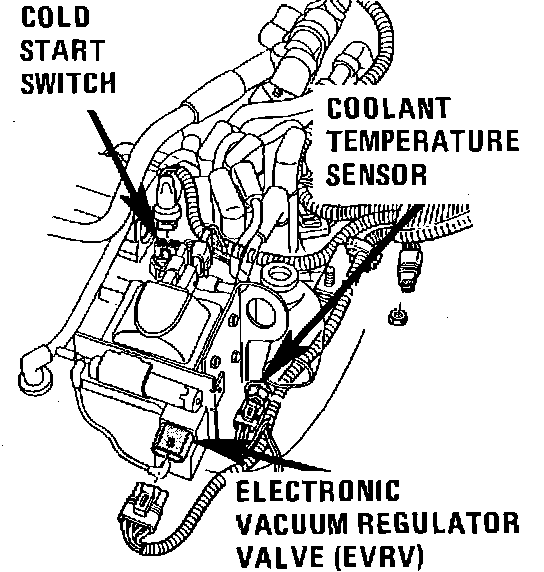 COLD START SWITCH

COOLANT TEMPERATURE SENSOR

ELECTRONIC VACUUM REGULATOR VALVE (EVRV)