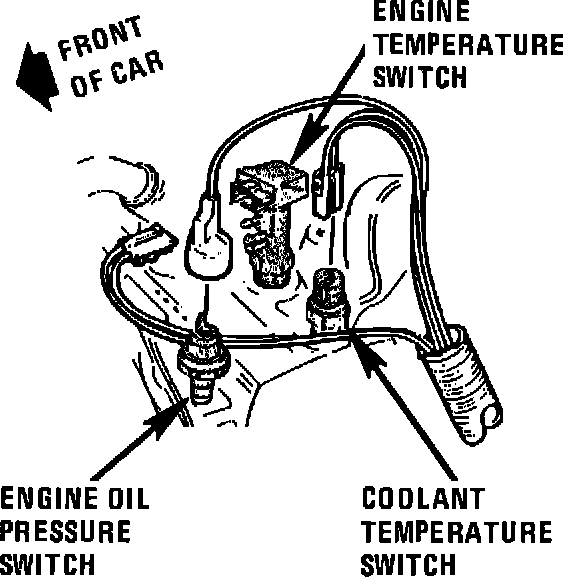 FRONT OF CAR

ENGINE TEMPERATURE SWITCH

ENGINE OIL PRESSURE SWITCH

COOLANT TEMPERATURE SWITCH