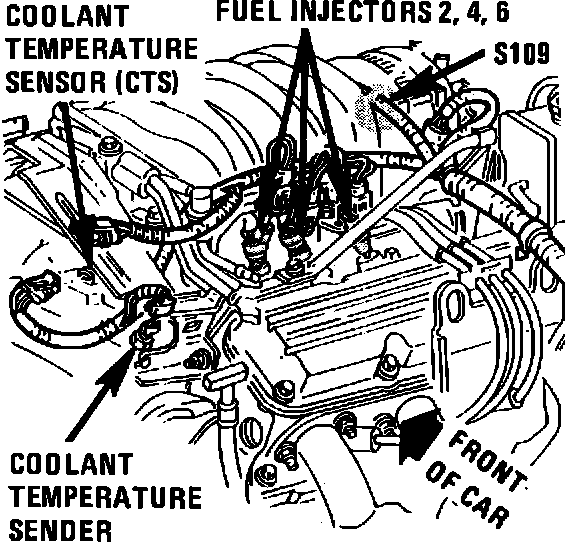 COOLANT TEMPERATURE SENSOR (CTS)

FUEL INJECTORS 2, 4, 6

S109

COOLANT TEMPERATURE SENDER

FRONT OF CAR