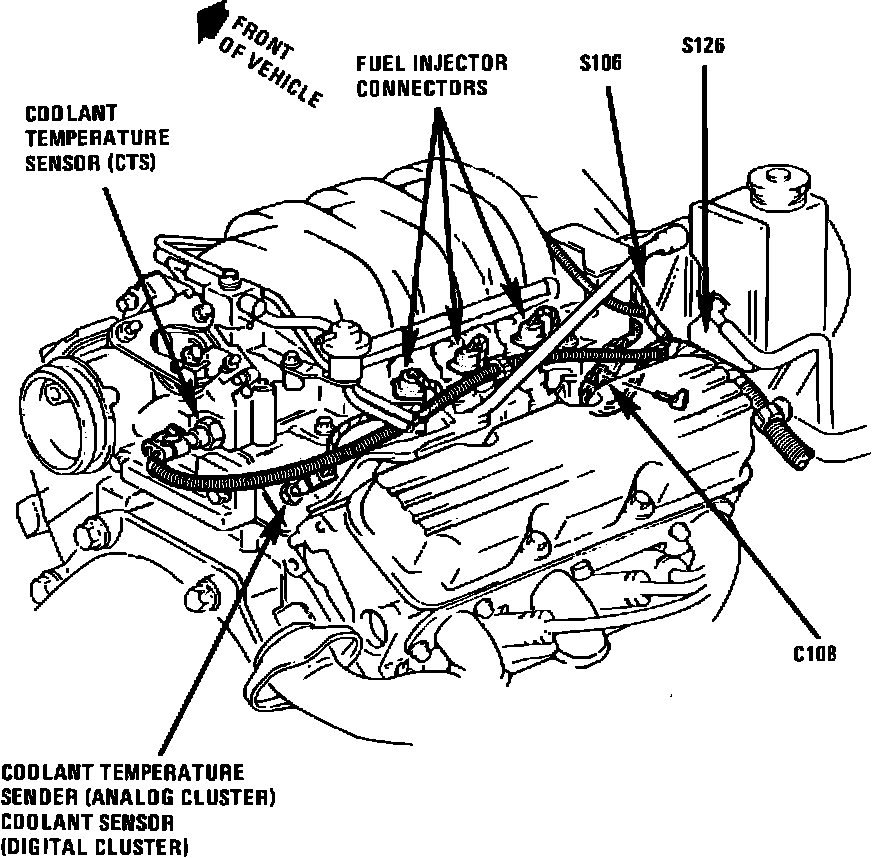 FRONT OF VEHICLE

COOLANT TEMPERATURE SENSOR (CTS)

FUEL INJECTOR CONNECTORS

S106

S126

C108

COOLANT TEMPERATURE SENDER (ANALOG CLUSTER)
COOLANT SENSOR (DIGITAL CLUSTER)