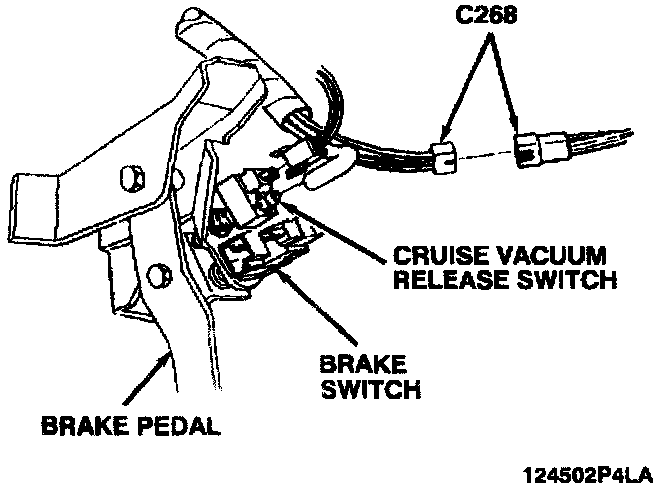 C268

CRUISE VACUUM RELEASE SWITCH

BRAKE SWITCH

BRAKE PEDAL

124502P4LA