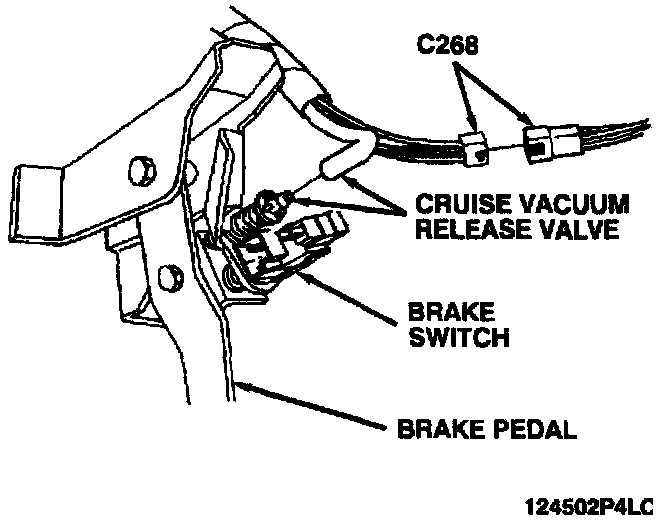 C268

CRUISE VACUUM RELEASE VALVE

BRAKE SWITCH

BRAKE PEDAL

124502P4LC