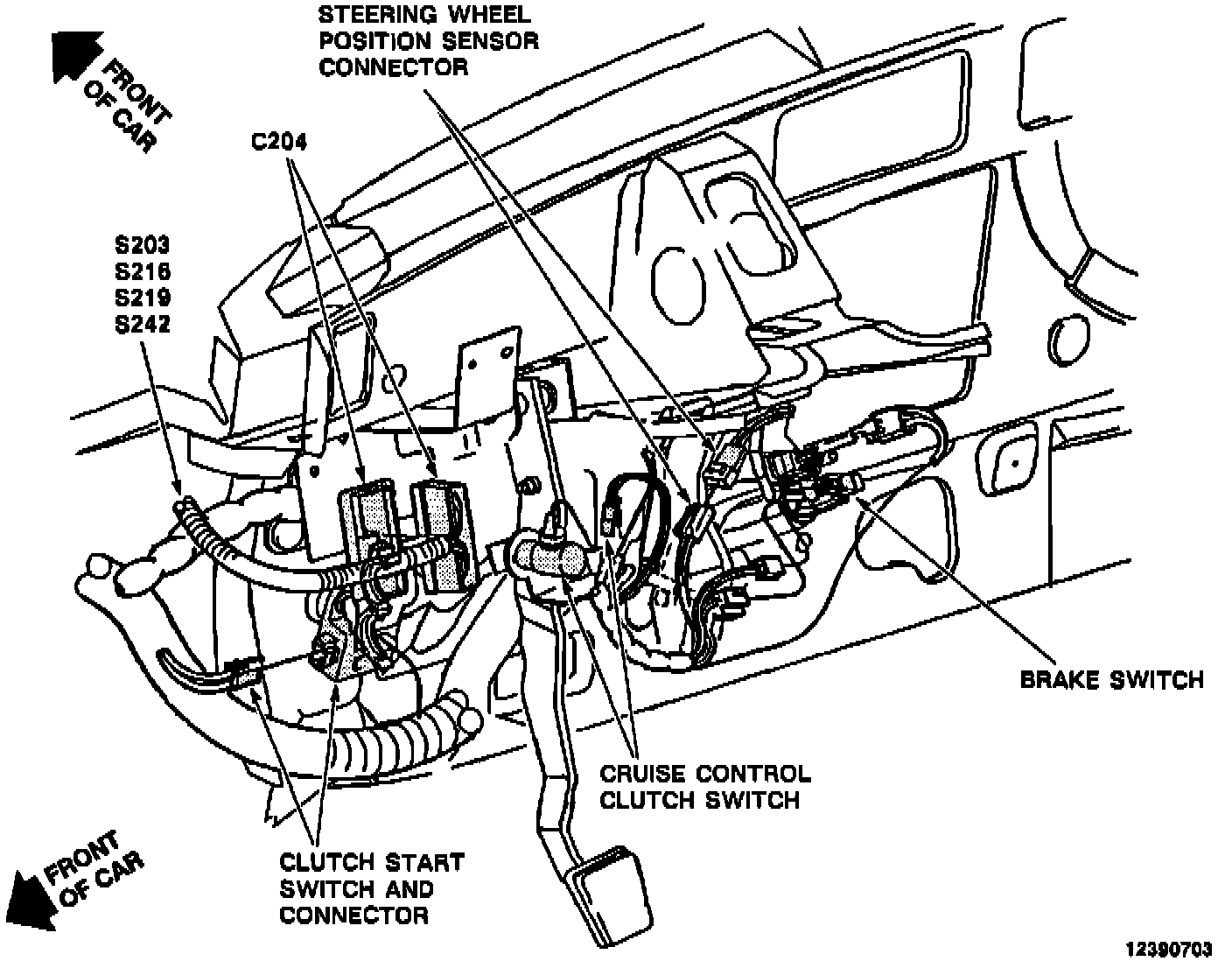 FRONT OF CAR

STEERING WHEEL POSITION SENSOR CONNECTOR

C204

S203
S216
S219
S242

BRAKE SWITCH

CRUISE CONTROL CLUTCH SWITCH

FRONT OF CAR

CLUTCH START SWITCH AND CONNECTOR

12390703