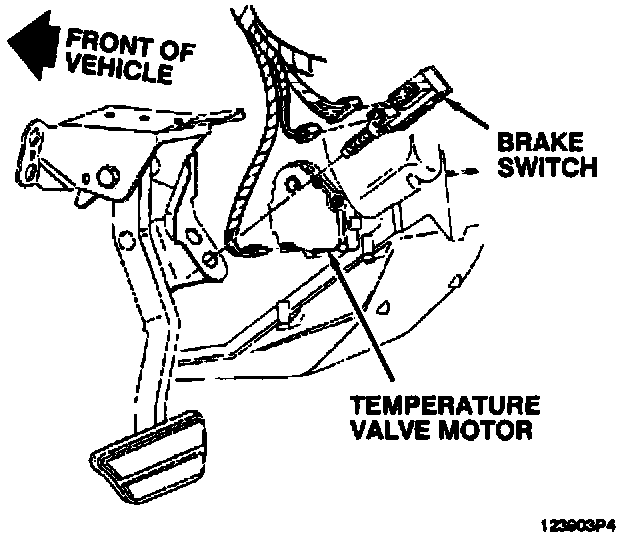 FRONT OF VEHICLE

BRAKE SWITCH

TEMPERATURE VALVE MOTOR

123903P4