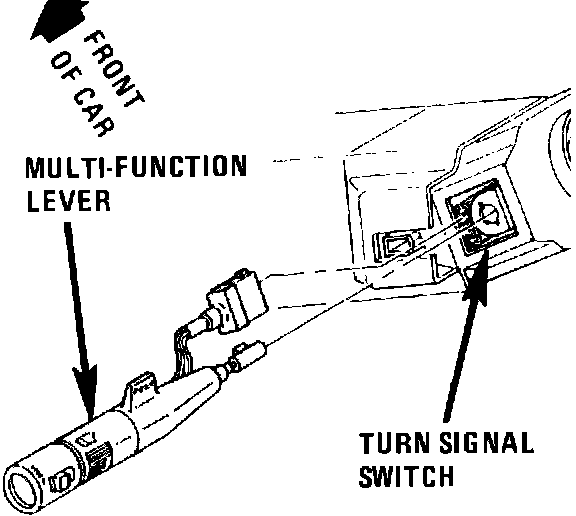 FRONT OF CAR

MULTI-FUNCTION LEVER

TURN SIGNAL SWITCH