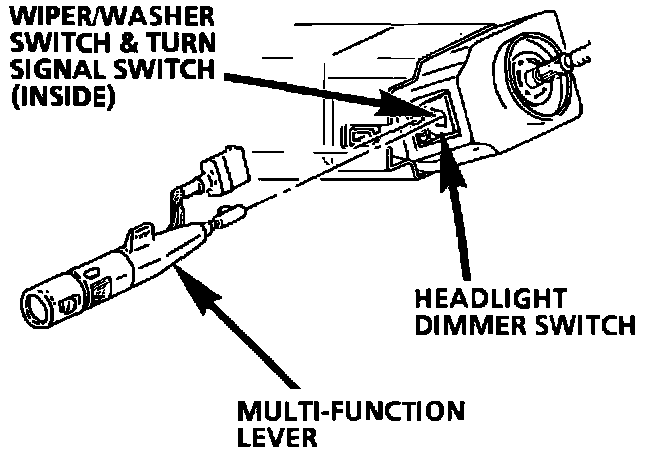 WIPER/WASHER SWITCH & TURN SIGNAL SWITCH (INSIDE)

HEADLIGHT DIMMER SWITCH

MULTI-FUNCTION LEVER