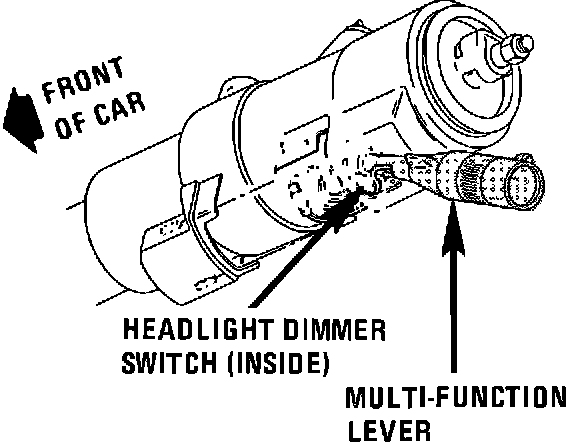 FRONT OF CAR

HEADLIGHT DIMMER SWITCH (INSIDE)

MULTI-FUNCTION LEVER