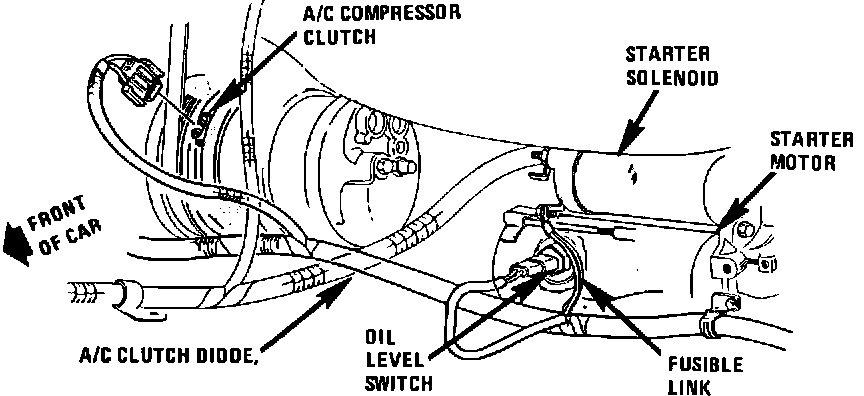 A/C COMPRESSOR CLUTCH

STARTER SOLENOID

STARTER MOTOR

FRONT OF CAR

A/C CLUTCH DIODE,

OIL LEVEL SWITCH

FUSIBLE LINK