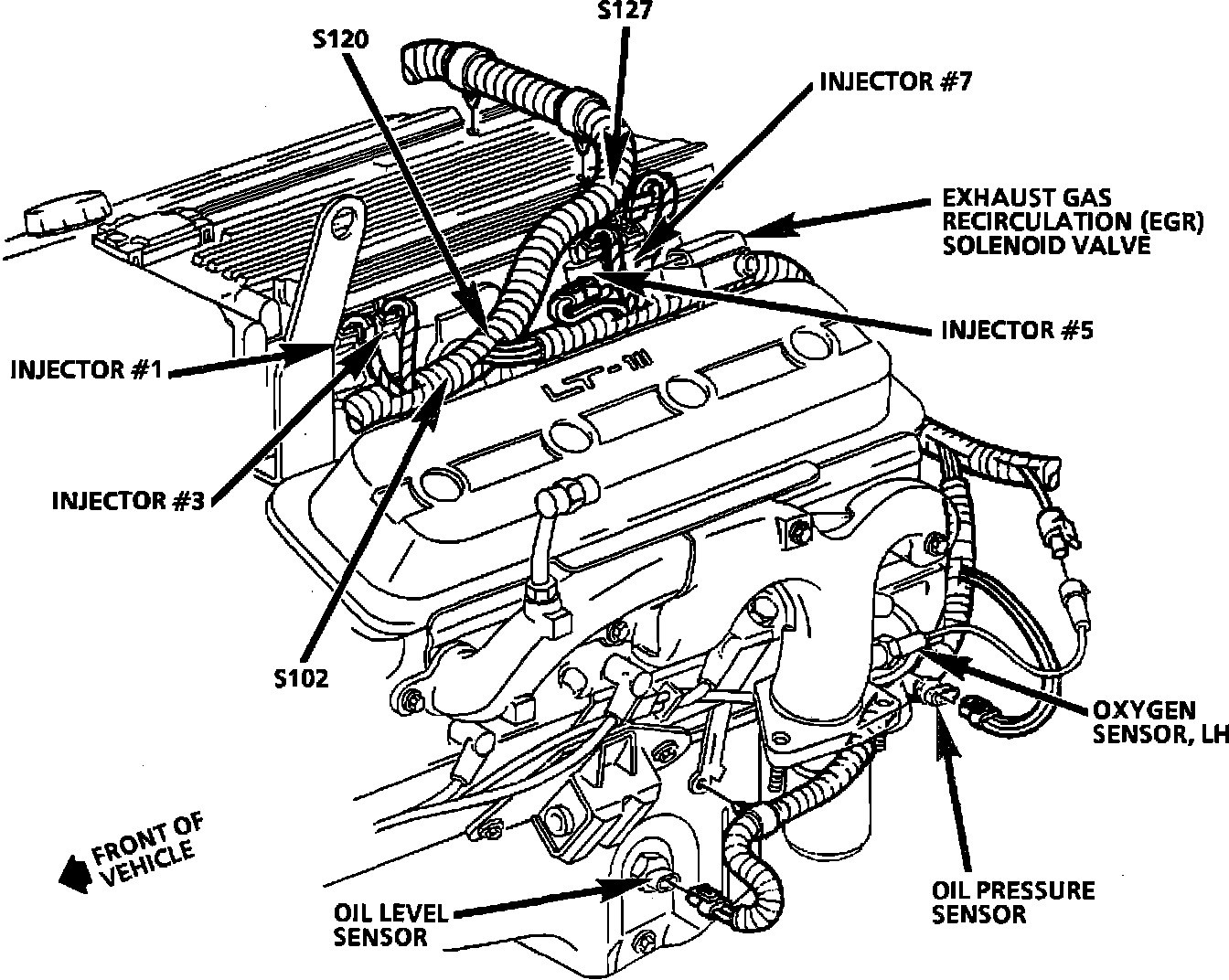 S127
S120
INJECTOR #7
EXHAUST GAS RECIRCULATION (EGR) SOLENOID VALVE
INJECTOR #5
INJECTOR #1
LT-1
INJECTOR #3
S102
OXYGEN SENSOR, LH
FRONT OF VEHICLE
OIL LEVEL SENSOR
OIL PRESSURE SENSOR