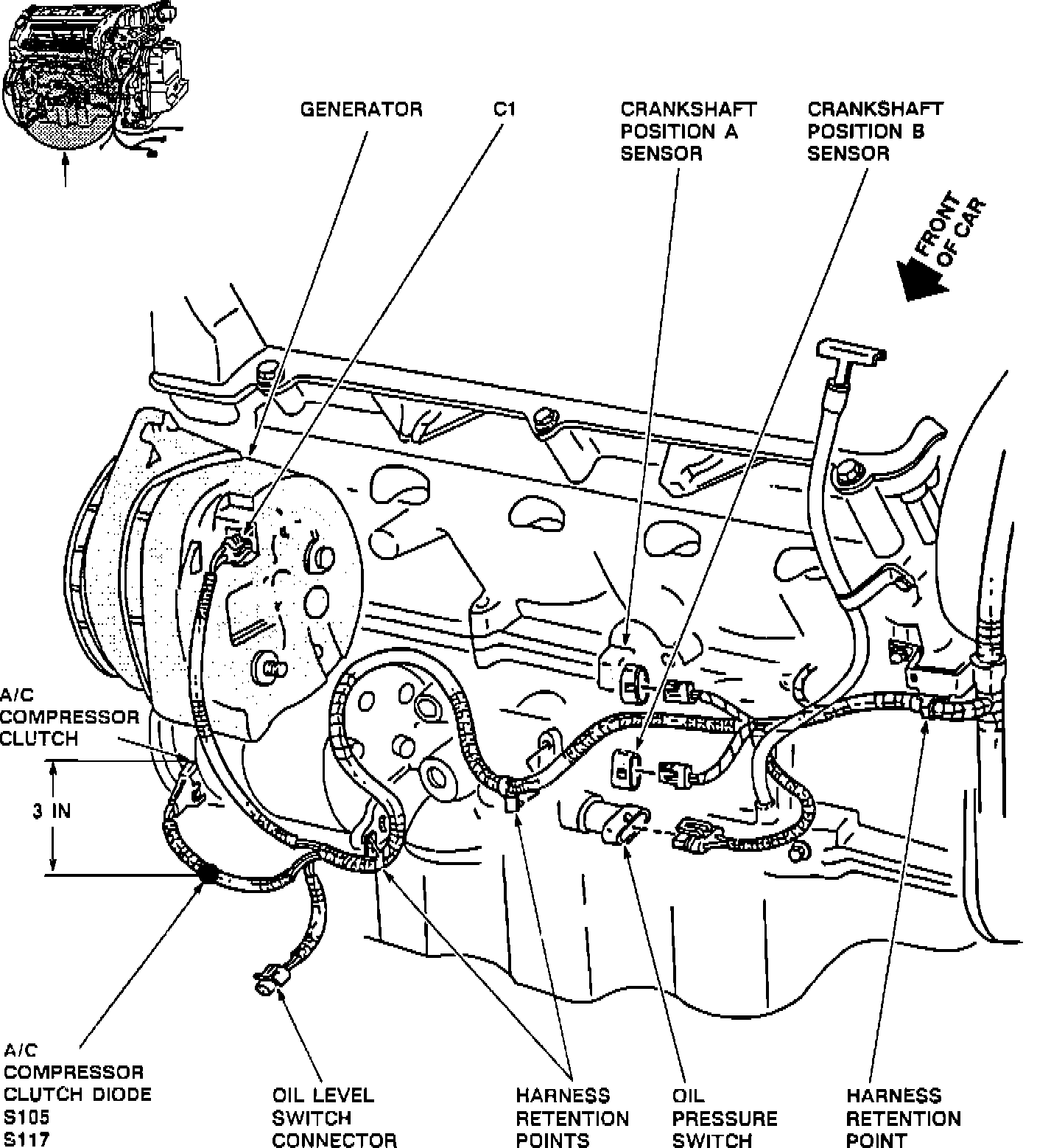 GENERATOR

C1

CRANKSHAFT POSITION A SENSOR

CRANKSHAFT POSITION B SENSOR

FRONT OF CAR

A/C COMPRESSOR CLUTCH

3 IN

A/C COMPRESSOR CLUTCH DIODE S105 S117

OIL LEVEL SWITCH CONNECTOR

HARNESS RETENTION POINTS

OIL PRESSURE SWITCH

HARNESS RETENTION POINT