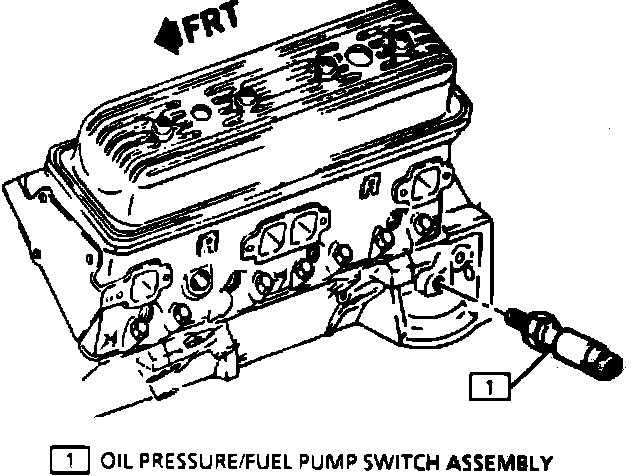 FRT

1

1 OIL PRESSURE/FUEL PUMP SWITCH ASSEMBLY