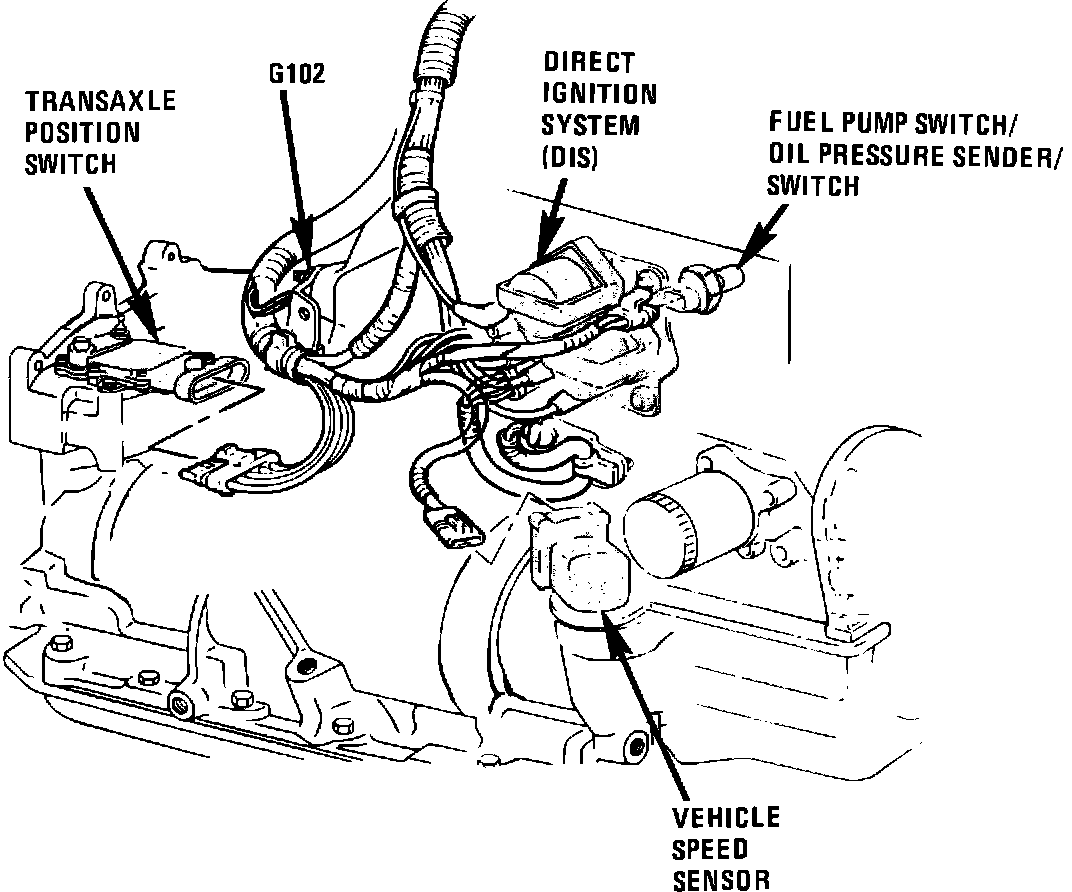 TRANSAXLE POSITION SWITCH

G102

DIRECT IGNITION SYSTEM (DIS)

FUEL PUMP SWITCH/ OIL PRESSURE SENDER/ SWITCH

VEHICLE SPEED SENSOR