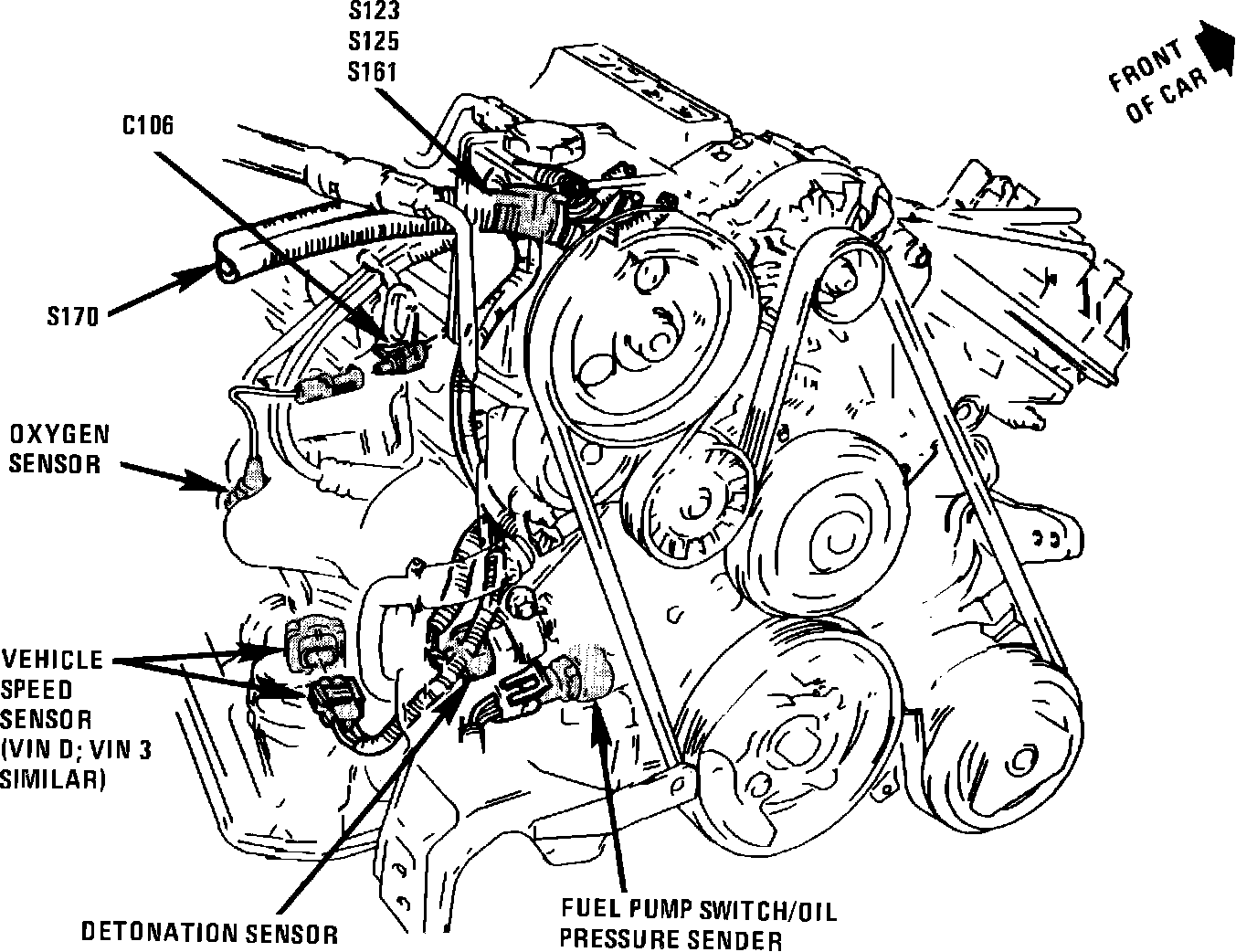 S123
S125
S161

FRONT OF CAR

C106

S170

OXYGEN SENSOR

VEHICLE SPEED SENSOR (VIN D; VIN 3 SIMILAR)

DETONATION SENSOR

FUEL PUMP SWITCH/OIL PRESSURE SENDER