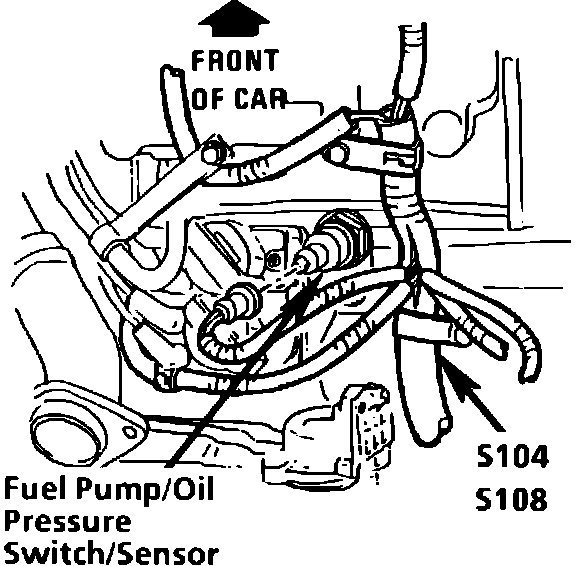 FRONT OF CAR

Fuel Pump/Oil Pressure Switch/Sensor

S104
S108