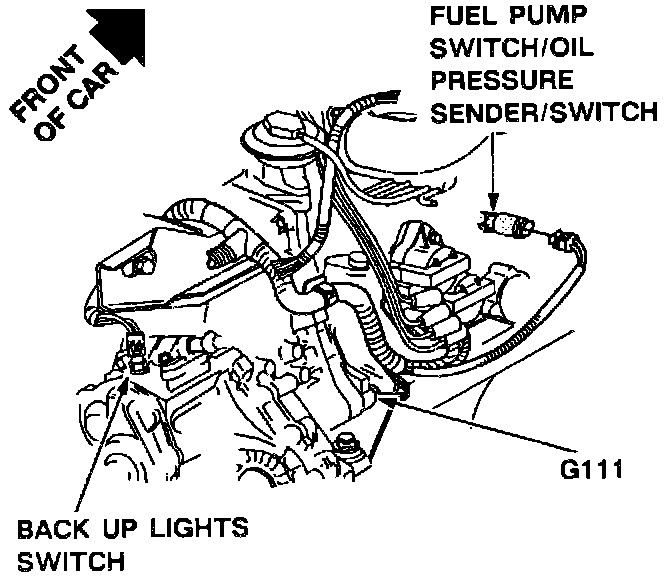 FRONT OF CAR

FUEL PUMP SWITCH/OIL PRESSURE SENDER/SWITCH

G111

BACK UP LIGHTS SWITCH