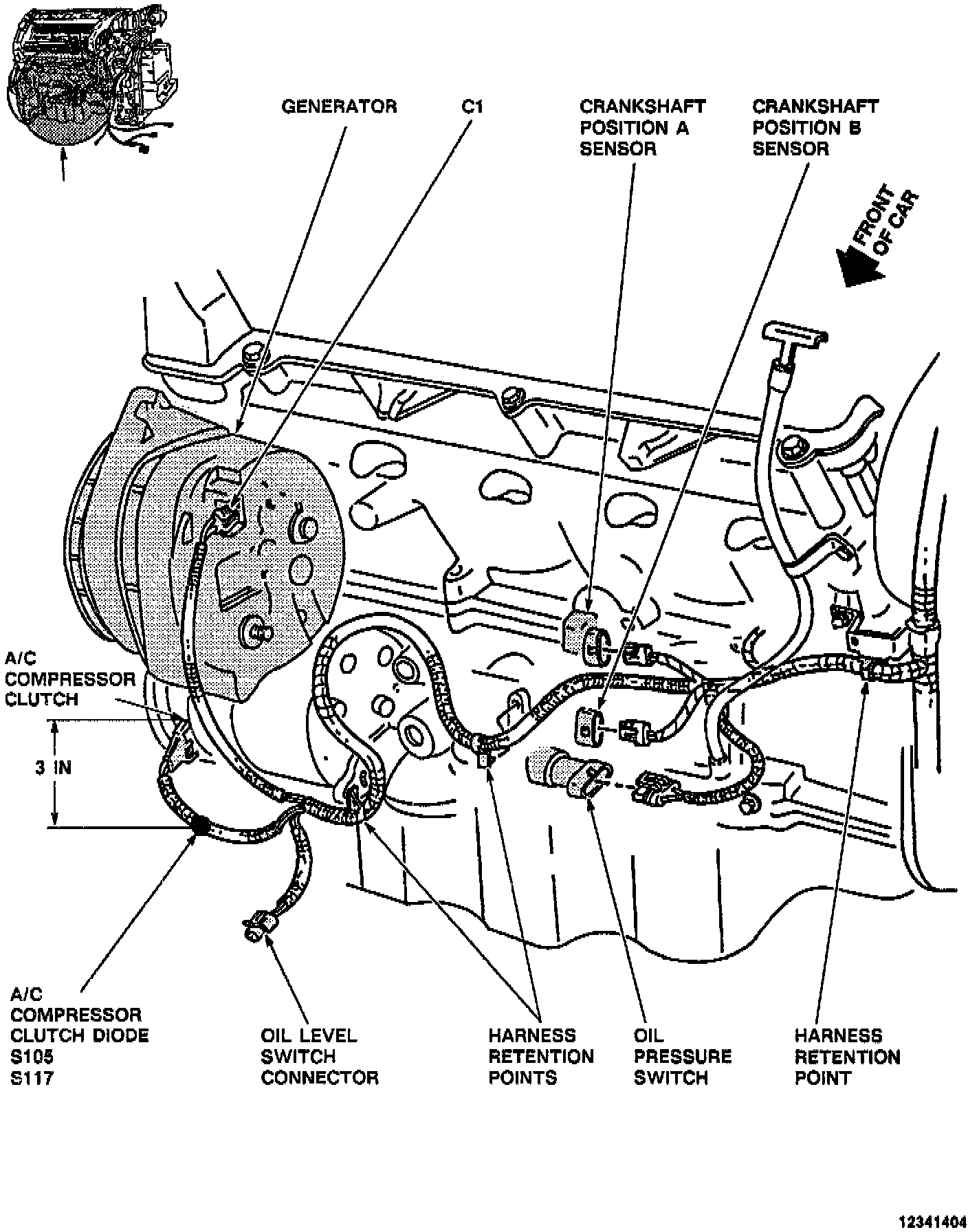 GENERATOR

C1

CRANKSHAFT POSITION A SENSOR

CRANKSHAFT POSITION B SENSOR

FRONT OF CAR

A/C COMPRESSOR CLUTCH

3 IN

A/C COMPRESSOR CLUTCH DIODE S105 S117

OIL LEVEL SWITCH CONNECTOR

HARNESS RETENTION POINTS

OIL PRESSURE SWITCH

HARNESS RETENTION POINT

12341404