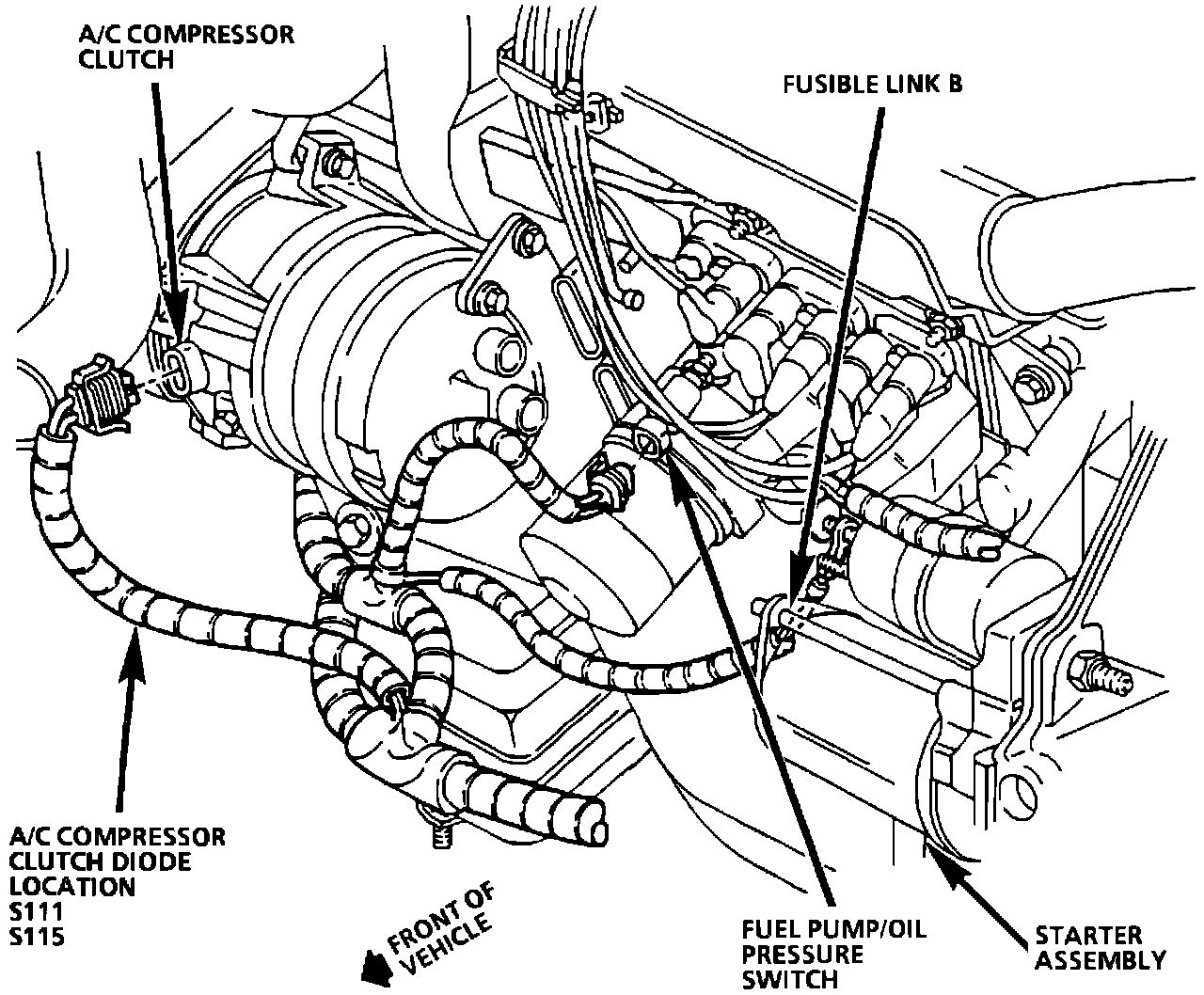 A/C COMPRESSOR CLUTCH

FUSIBLE LINK B

A/C COMPRESSOR CLUTCH DIODE LOCATION
S111
S115

FRONT OF VEHICLE

FUEL PUMP/OIL PRESSURE SWITCH

STARTER ASSEMBLY