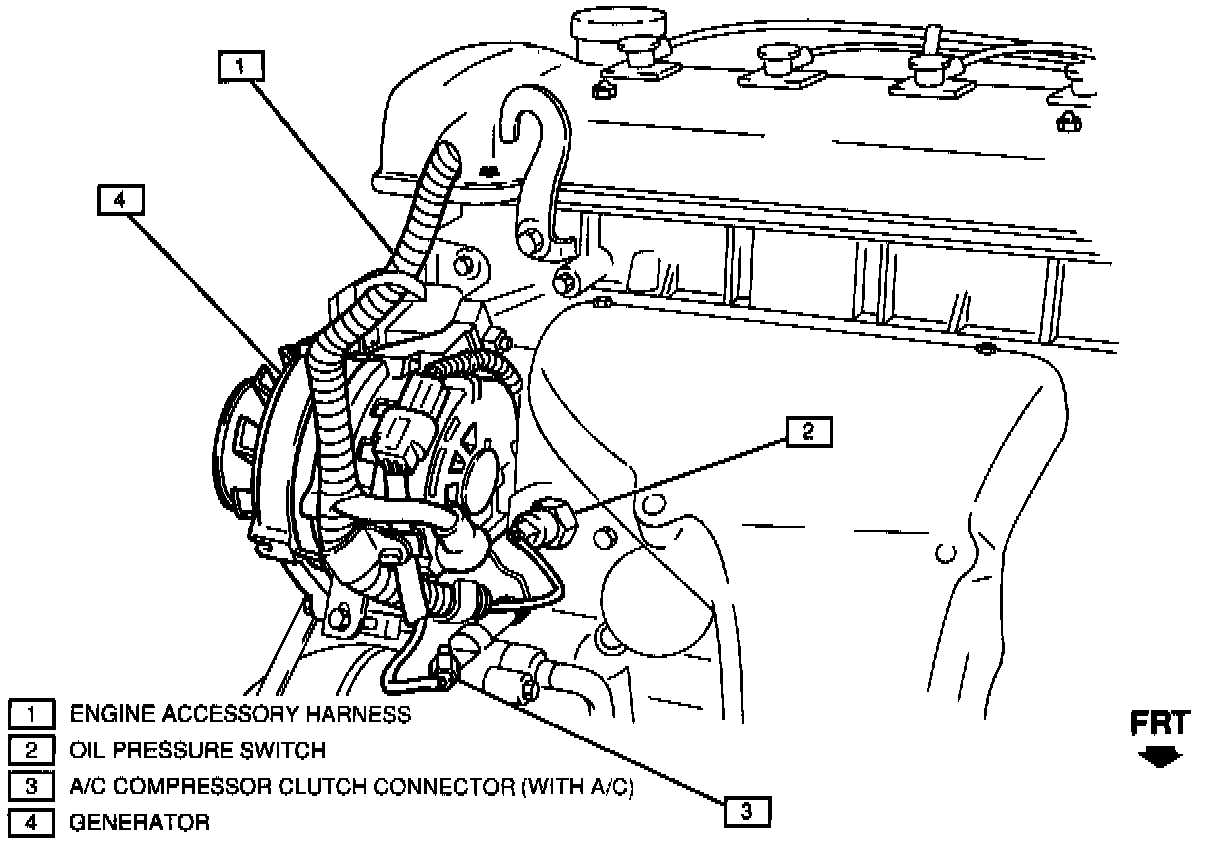 1

4

2

3

1 ENGINE ACCESSORY HARNESS
2 OIL PRESSURE SWITCH
3 A/C COMPRESSOR CLUTCH CONNECTOR (WITH A/C)
4 GENERATOR

FRT