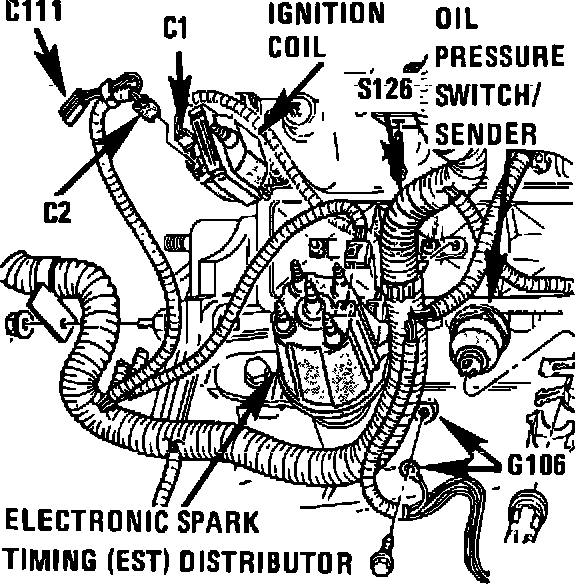 C111

C1

IGNITION COIL

OIL PRESSURE SWITCH/ SENDER

S126

C2

G106

ELECTRONIC SPARK TIMING (EST) DISTRIBUTOR