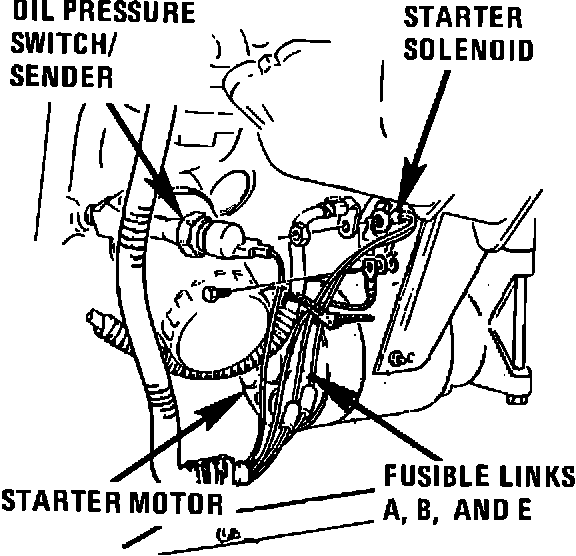 OIL PRESSURE SWITCH/ SENDER

STARTER SOLENOID

STARTER MOTOR

FUSIBLE LINKS A, B, AND E