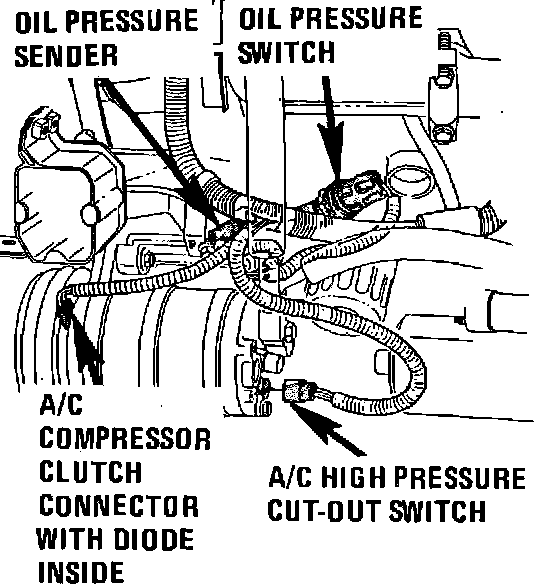 OIL PRESSURE SENDER

OIL PRESSURE SWITCH

A/C COMPRESSOR CLUTCH CONNECTOR WITH DIODE INSIDE

A/C HIGH PRESSURE CUT-OUT SWITCH