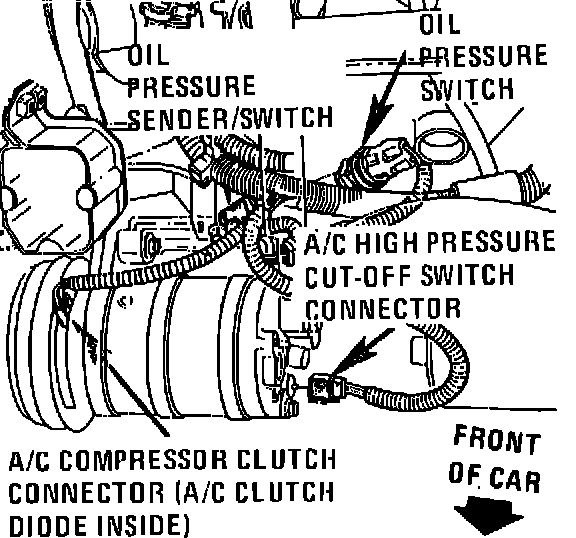 OIL PRESSURE SENDER/SWITCH

OIL PRESSURE SWITCH

A/C HIGH PRESSURE CUT-OFF SWITCH CONNECTOR

A/C COMPRESSOR CLUTCH CONNECTOR (A/C CLUTCH DIODE INSIDE)

FRONT OF CAR