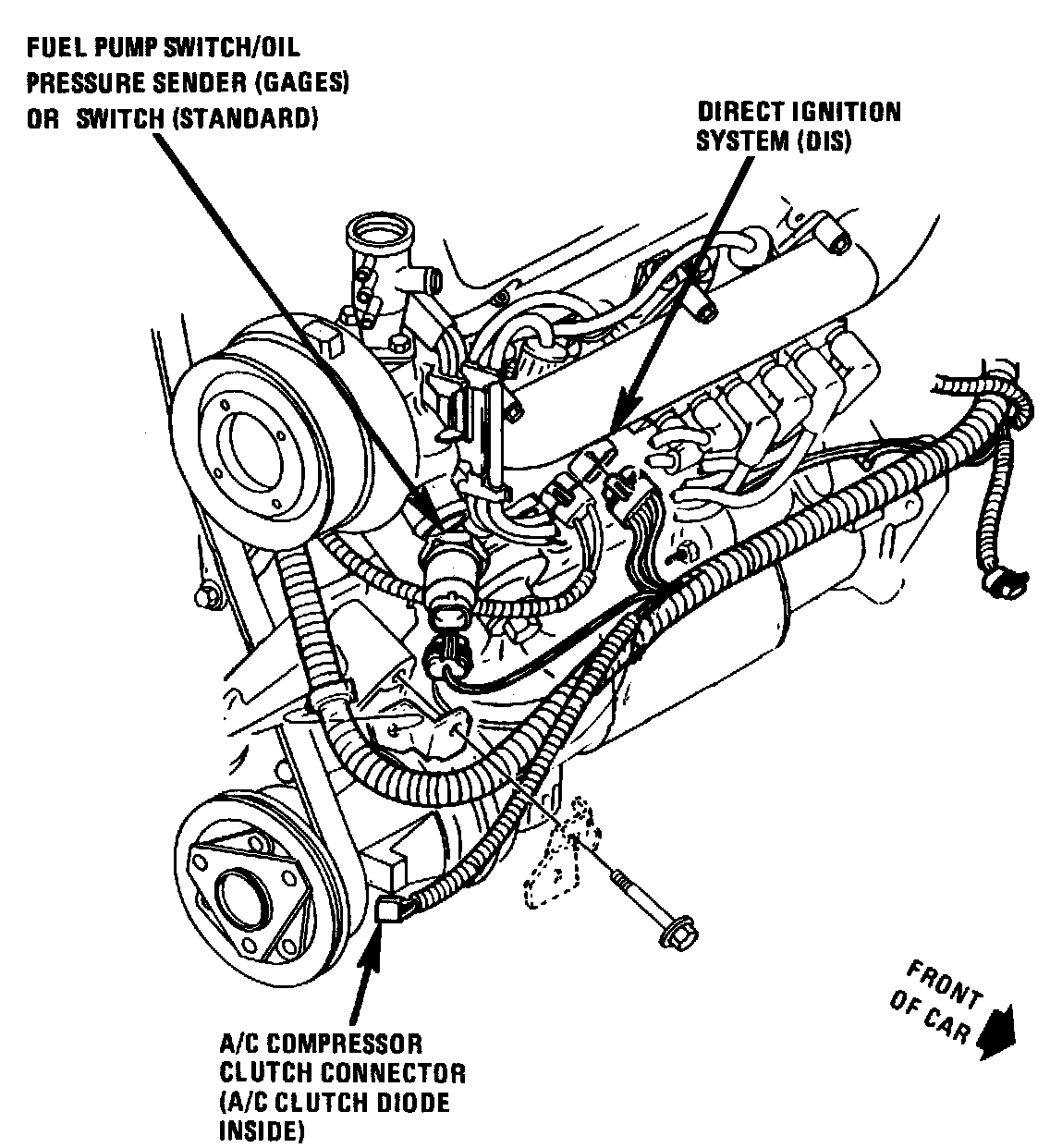 FUEL PUMP SWITCH/OIL PRESSURE SENDER (GAGES) OR SWITCH (STANDARD)

DIRECT IGNITION SYSTEM (DIS)

FRONT OF CAR

A/C COMPRESSOR CLUTCH CONNECTOR (A/C CLUTCH DIODE INSIDE)