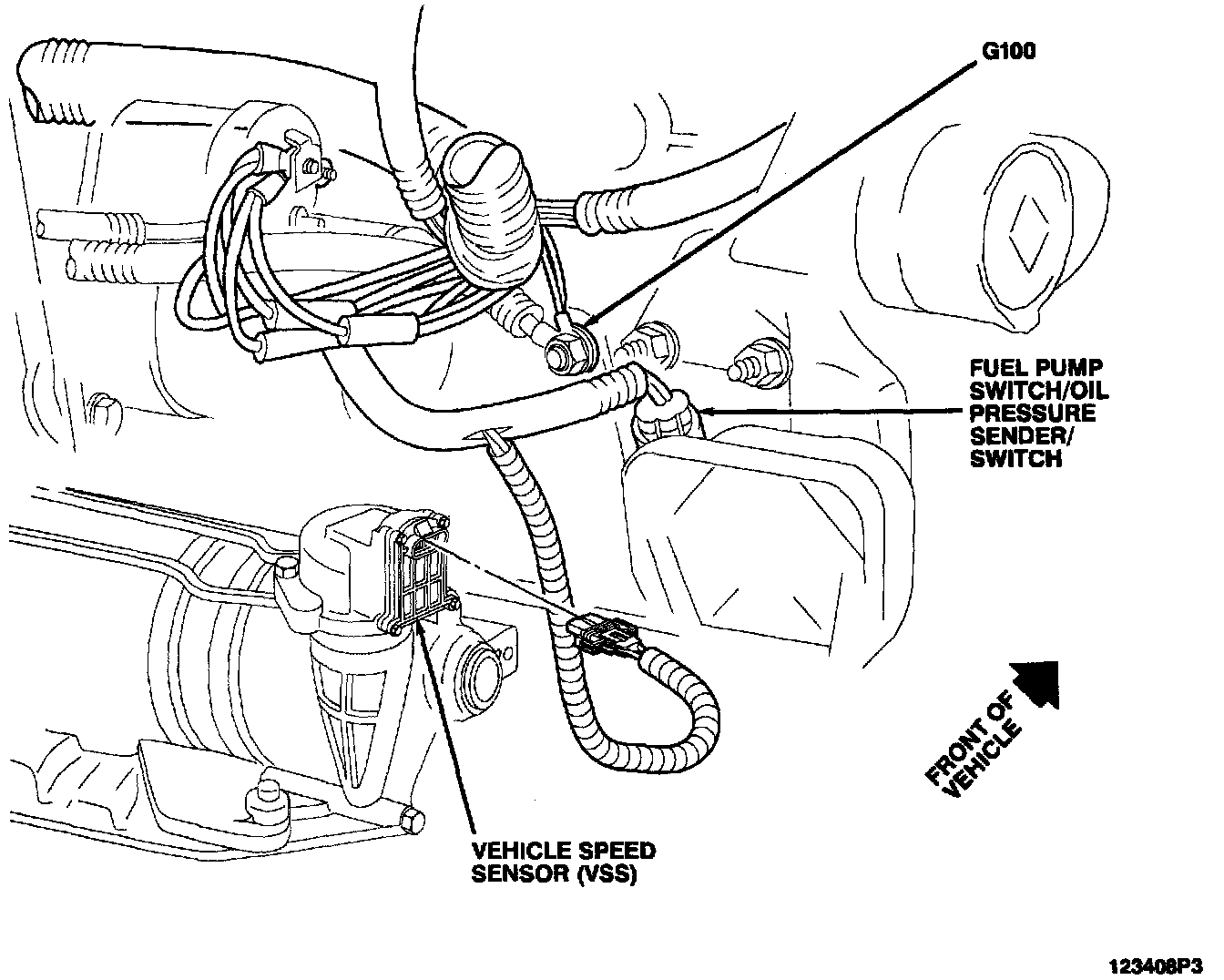 G100

FUEL PUMP SWITCH/OIL PRESSURE SENDER/ SWITCH

FRONT OF VEHICLE

VEHICLE SPEED SENSOR (VSS)

123408P3