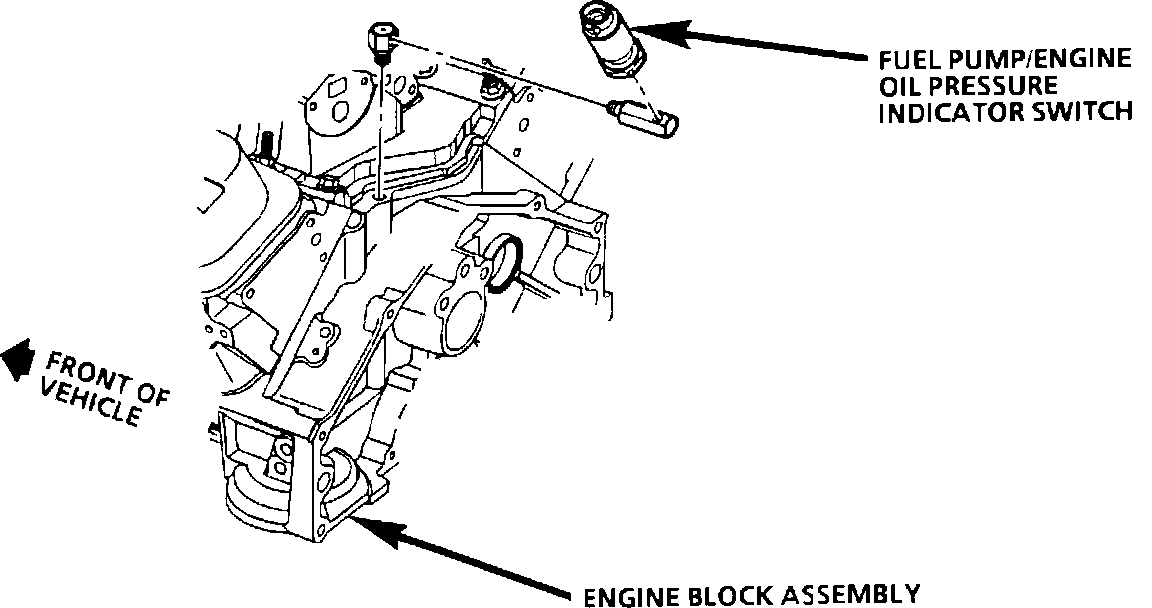 FUEL PUMP/ENGINE OIL PRESSURE INDICATOR SWITCH

FRONT OF VEHICLE

ENGINE BLOCK ASSEMBLY