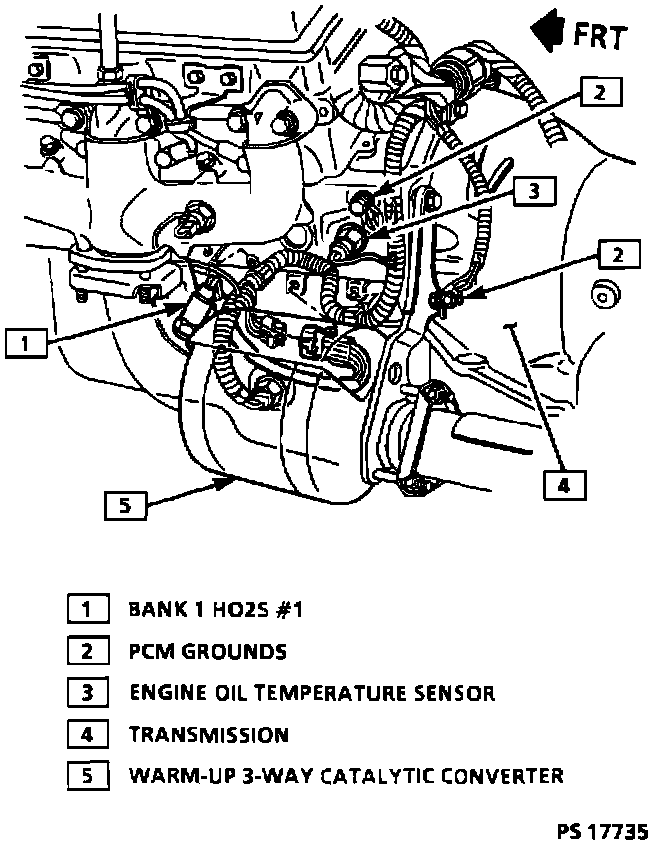 FRT

2

3

2

1

4

5

1 BANK 1 HO2S #1

2 PCM GROUNDS

3 ENGINE OIL TEMPERATURE SENSOR

4 TRANSMISSION

5 WARM-UP 3-WAY CATALYTIC CONVERTER

PS 17735