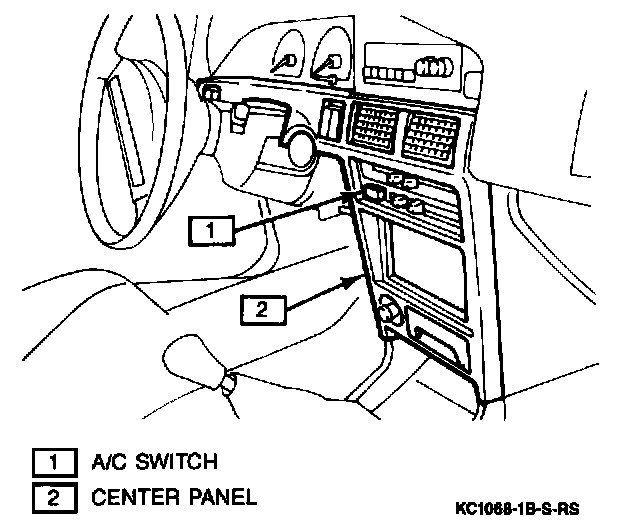 1

2

1 A/C SWITCH
2 CENTER PANEL

KC1068-1B-S-RS