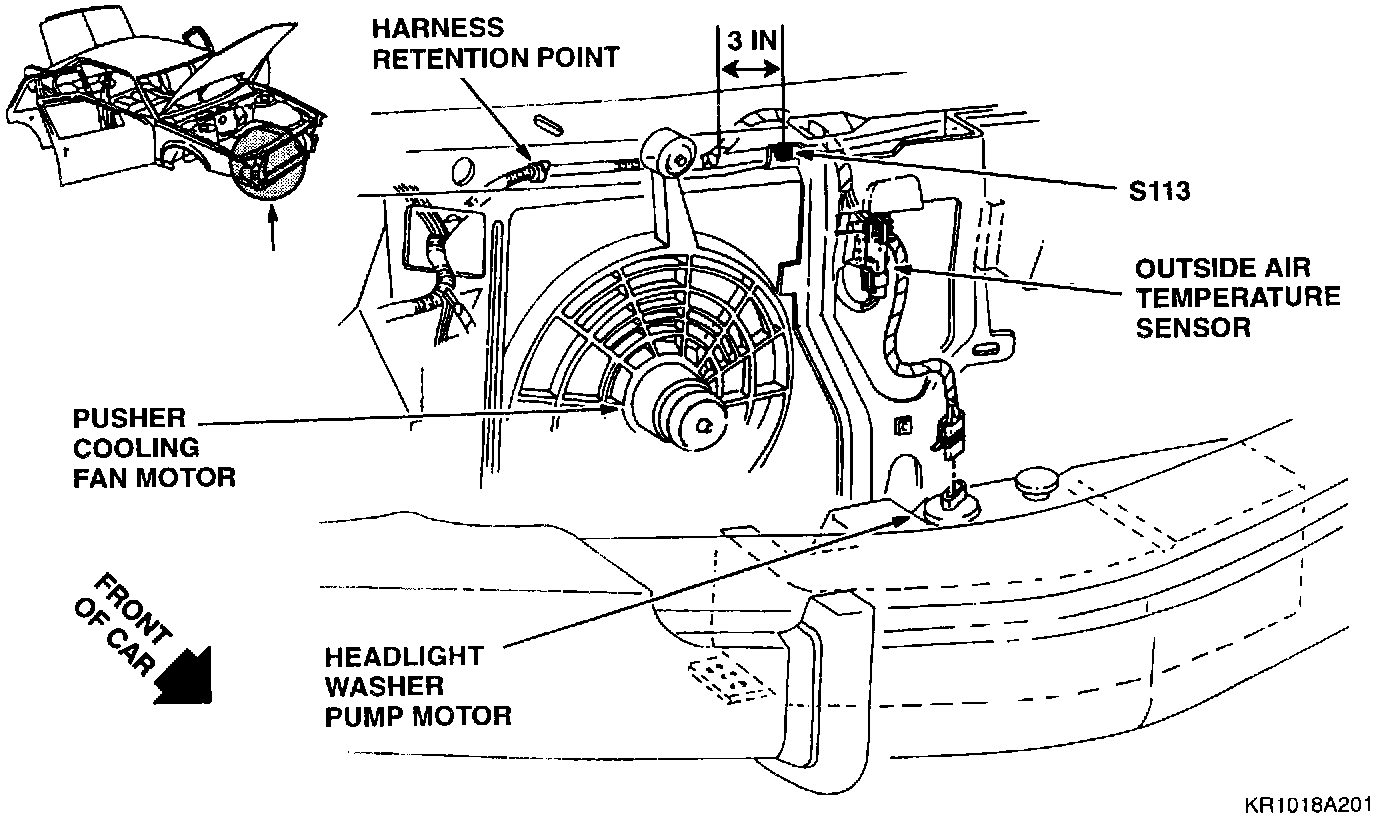 HARNESS RETENTION POINT

3 IN

S113

OUTSIDE AIR TEMPERATURE SENSOR

PUSHER COOLING FAN MOTOR

FRONT OF CAR

HEADLIGHT WASHER PUMP MOTOR

KR1018A201