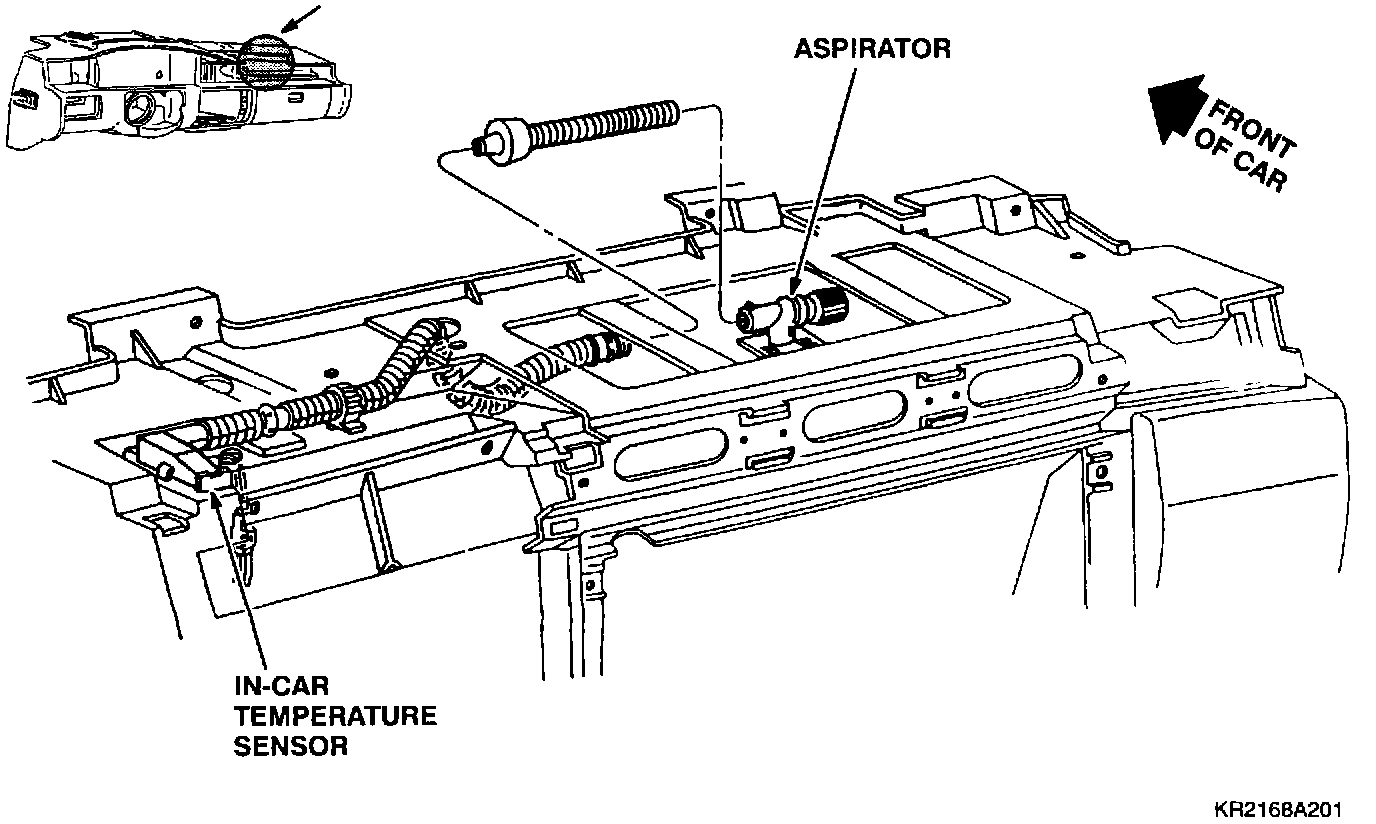 ASPIRATOR

FRONT OF CAR

IN-CAR TEMPERATURE SENSOR

KR2168A201