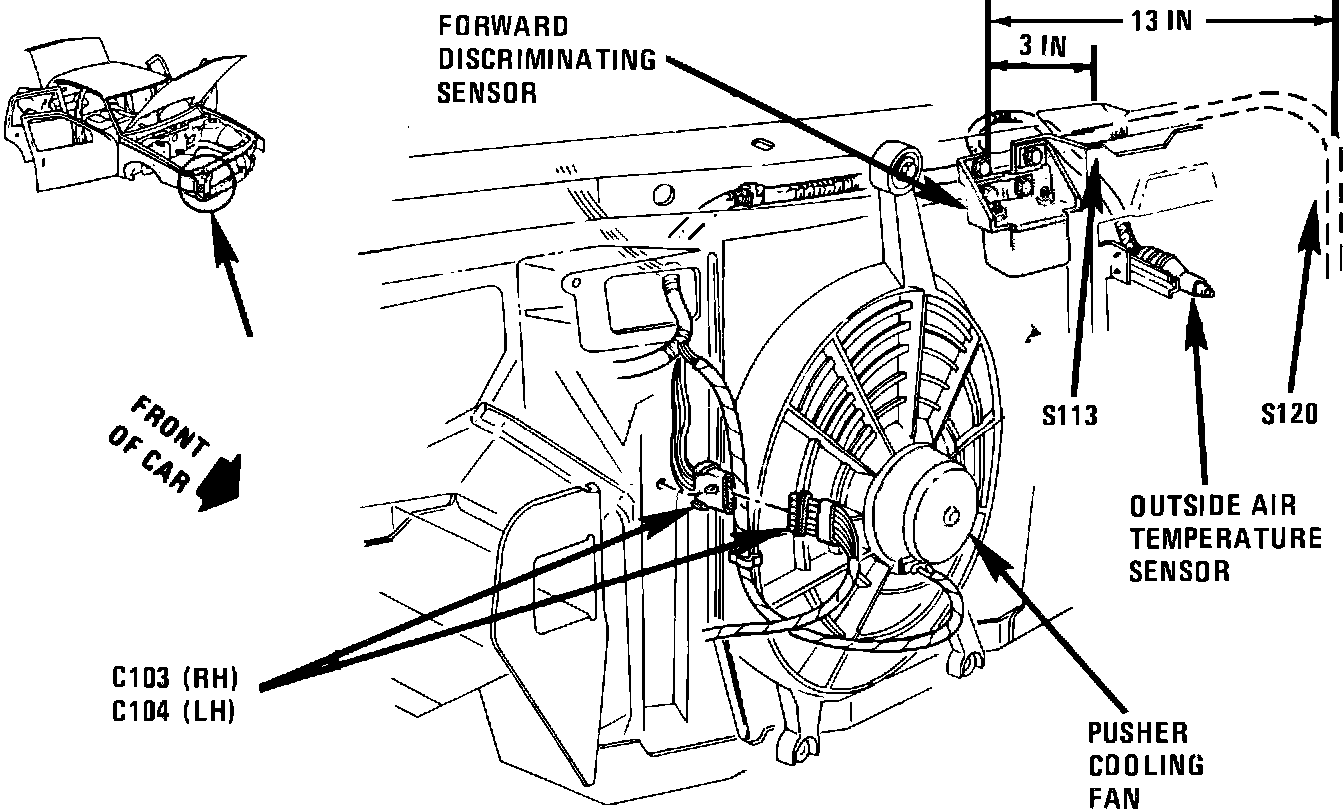 FORWARD DISCRIMINATING SENSOR

13 IN

3 IN

FRONT OF CAR

S113

S120

OUTSIDE AIR TEMPERATURE SENSOR

C103 (RH)
C104 (LH)

PUSHER COOLING FAN