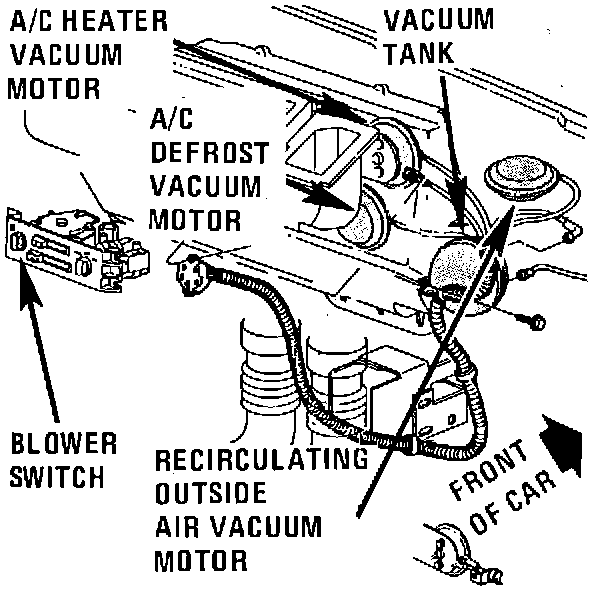 A/C HEATER VACUUM MOTOR

VACUUM TANK

A/C DEFROST VACUUM MOTOR

BLOWER SWITCH

RECIRCULATING OUTSIDE AIR VACUUM MOTOR

FRONT OF CAR