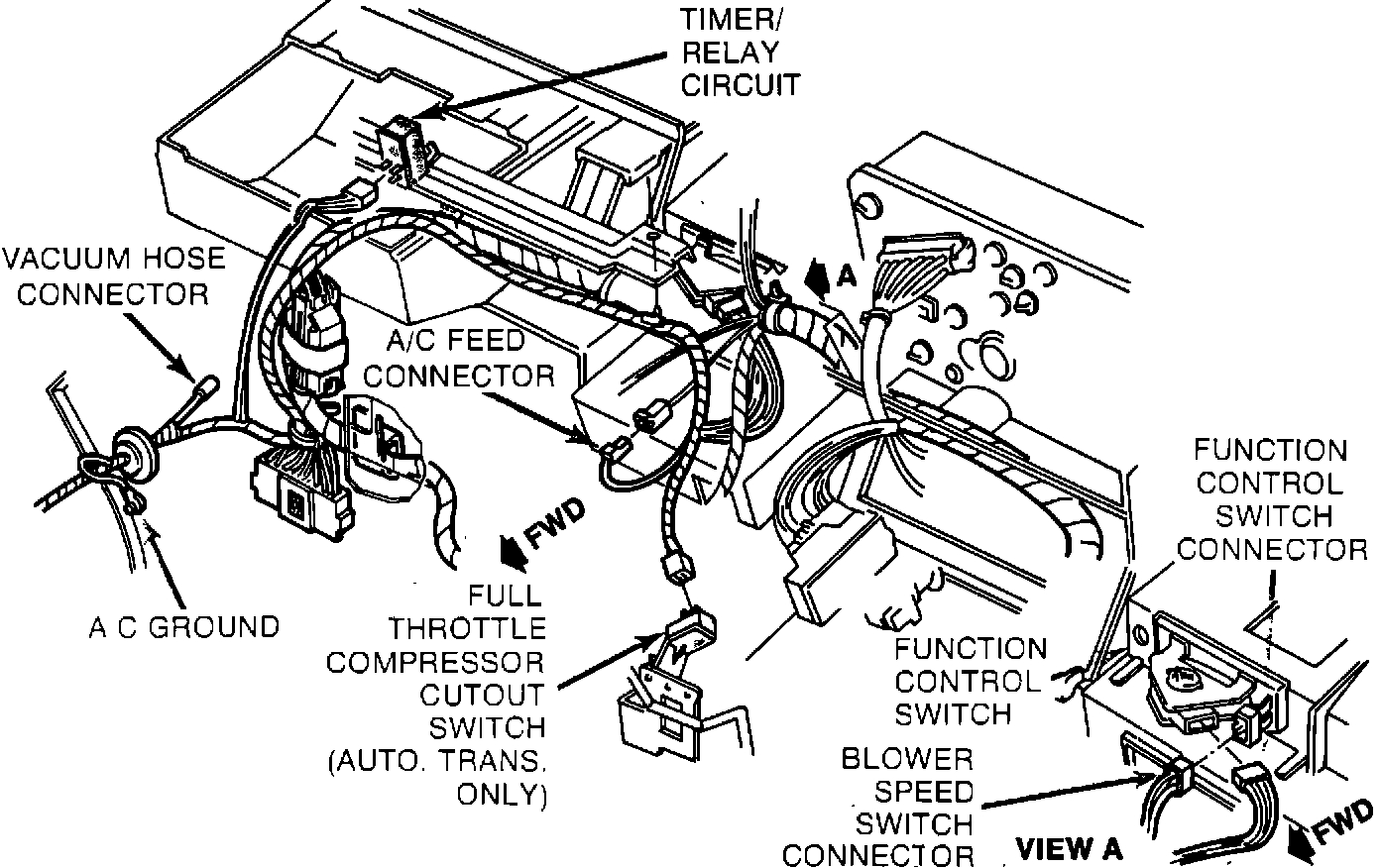 TIMER/
RELAY
CIRCUIT

VACUUM HOSE
CONNECTOR

A
A/C FEED
CONNECTOR

FUNCTION
CONTROL
SWITCH
CONNECTOR

FWD

A C GROUND

FULL
THROTTLE
COMPRESSOR
CUTOUT
SWITCH
(AUTO. TRANS.
ONLY)

FUNCTION
CONTROL
SWITCH

BLOWER
SPEED
SWITCH
CONNECTOR

VIEW A

FWD