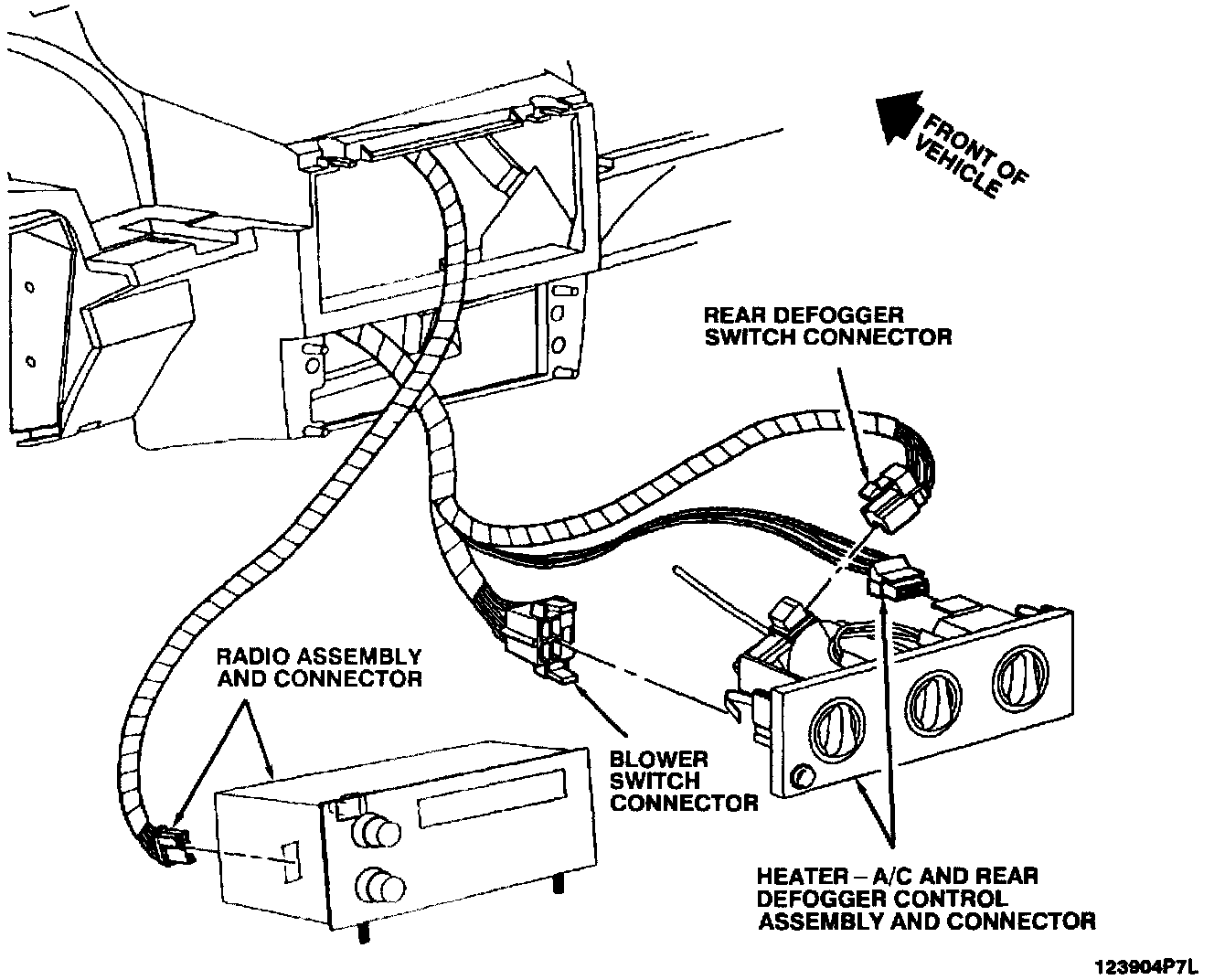 FRONT OF VEHICLE

REAR DEFOGGER SWITCH CONNECTOR

RADIO ASSEMBLY AND CONNECTOR

BLOWER SWITCH CONNECTOR

HEATER – A/C AND REAR DEFOGGER CONTROL ASSEMBLY AND CONNECTOR

123904P7L